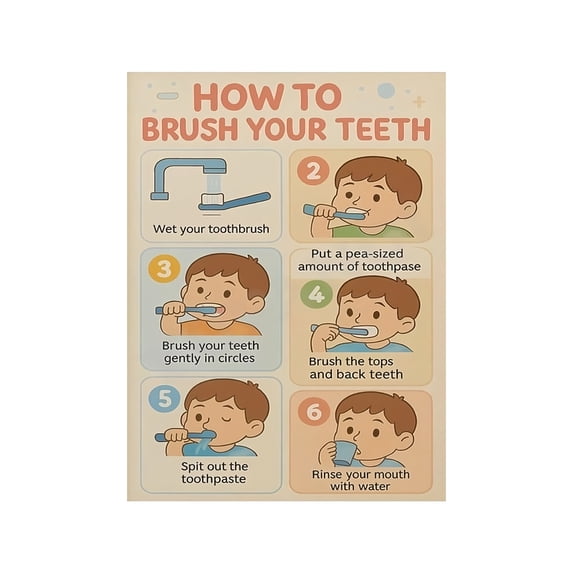 HOW TO BRUSH YOUR TEETH

Wet your toothbrush

2

Put a pea-sized amount of toothpase

3

Brush your teeth gently in circles

4

Brush the tops and back teeth

5

Spit out the toothpaste

6

Rinse your mouth with water