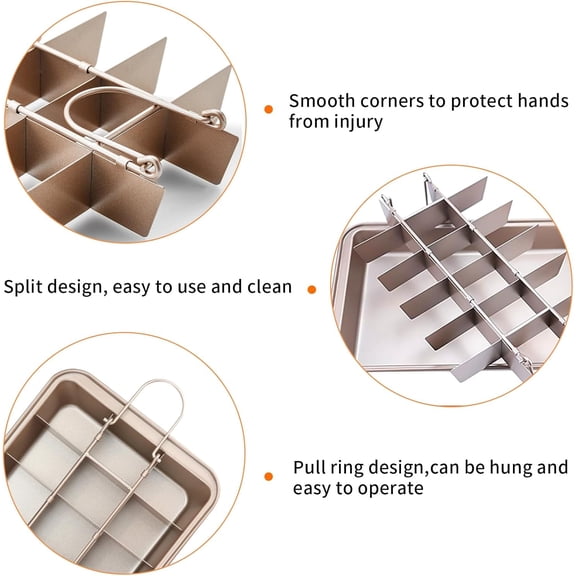 Smooth corners to protect hands from injury

Split design, easy to use and clean

Pull ring design,can be hung and easy to operate