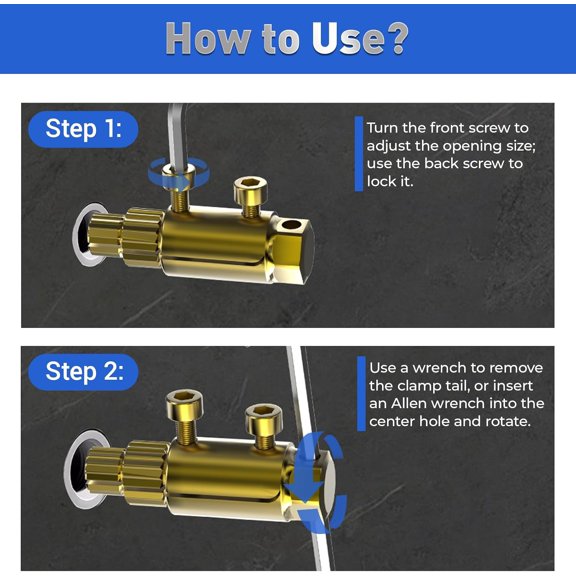 How to Use?

Step 1:

Turn the front screw to adjust the opening size; use the back screw to lock it.

Step 2:

Use a wrench to remove the clamp tail, or insert an Allen wrench into the center hole and rotate.