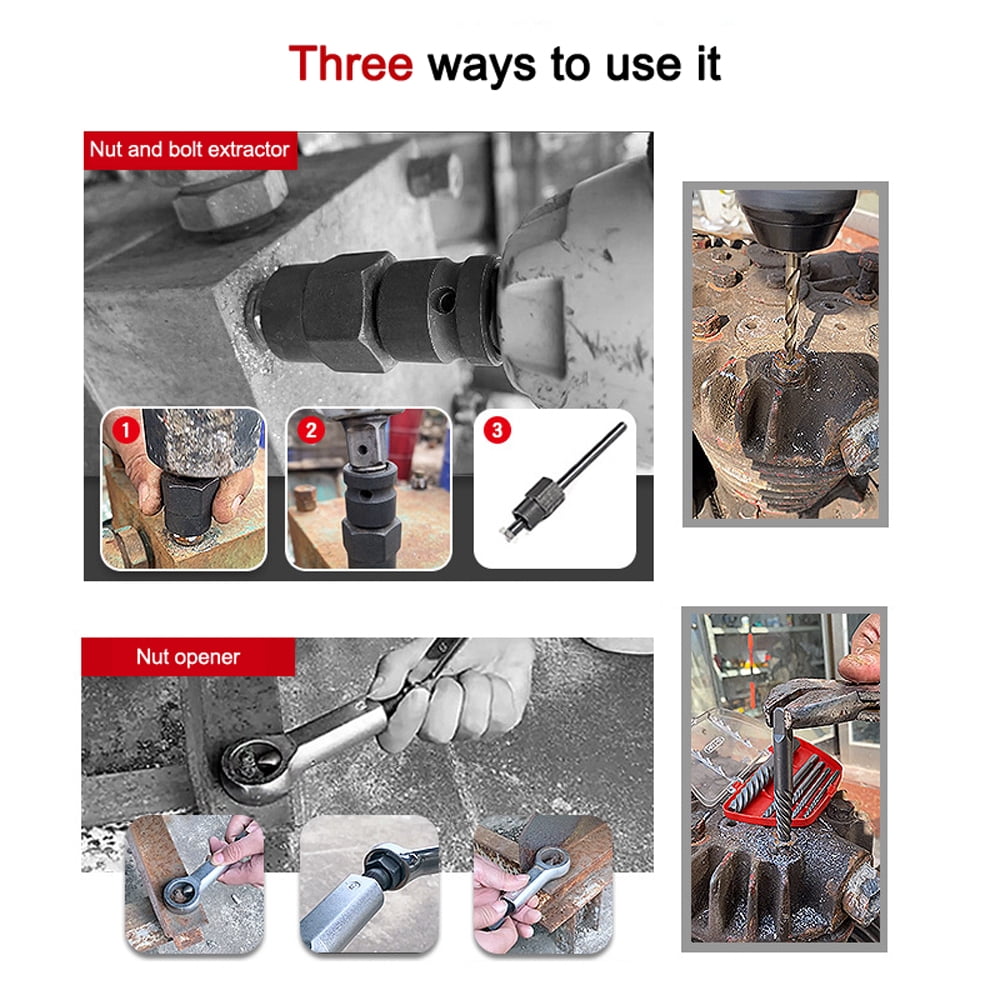 Three ways to use it

Nut and bolt extractor

1

2

3

Nut opener