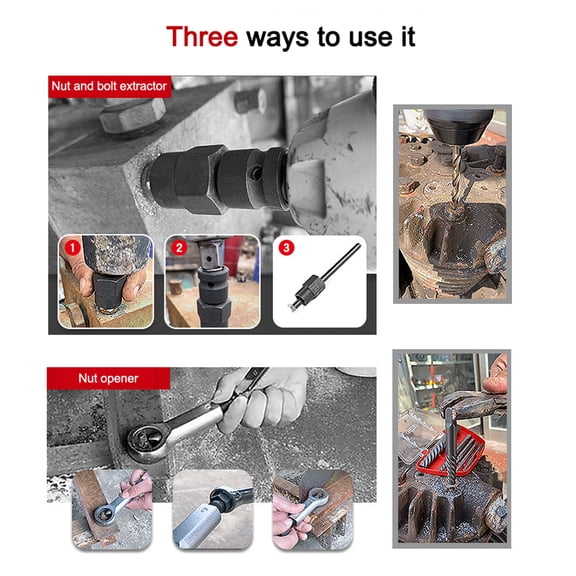 Three ways to use it

Nut and bolt extractor

1

2

3

Nut opener