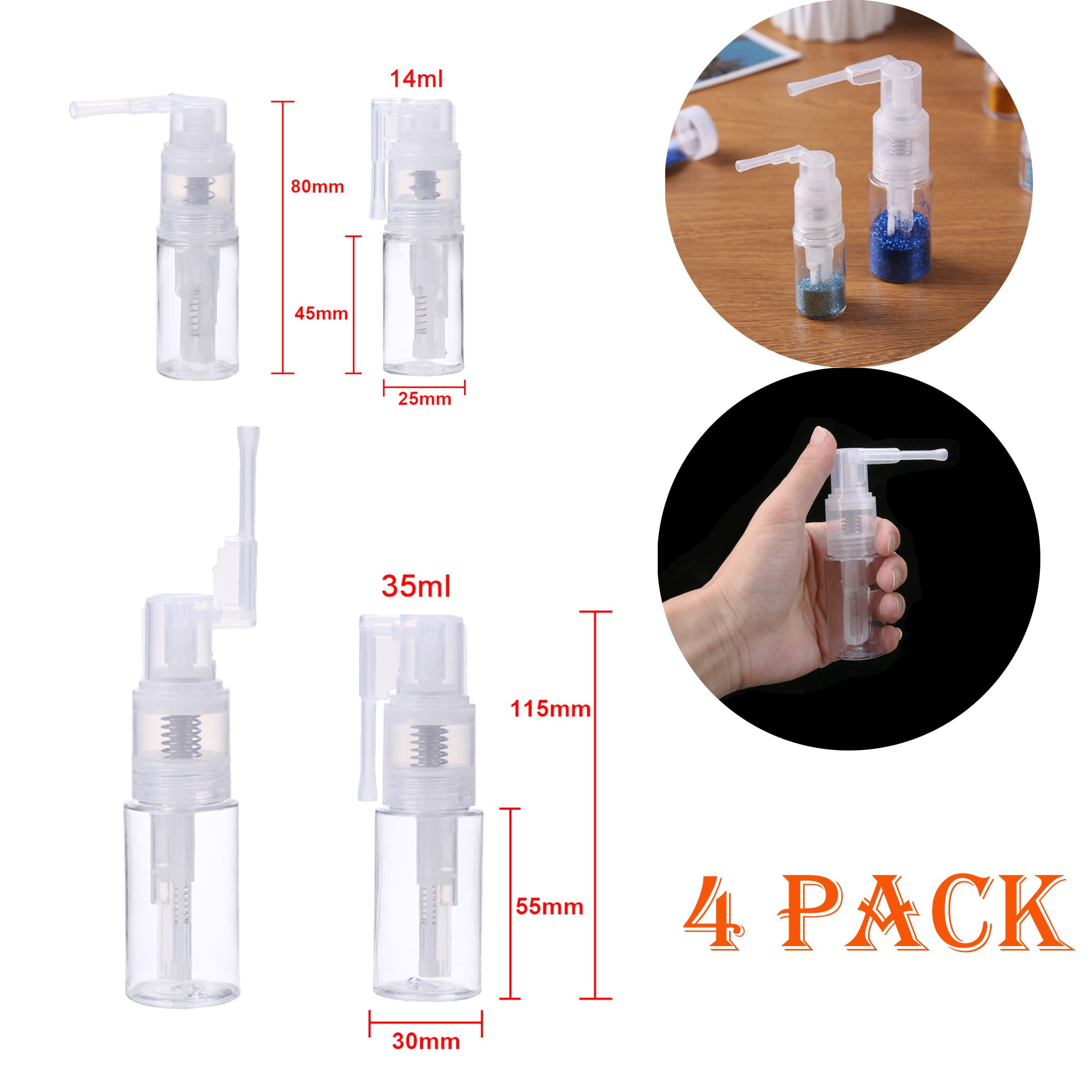 14ml

80mm

45mm

25mm

35ml

115mm

55mm

30mm

4 PACK