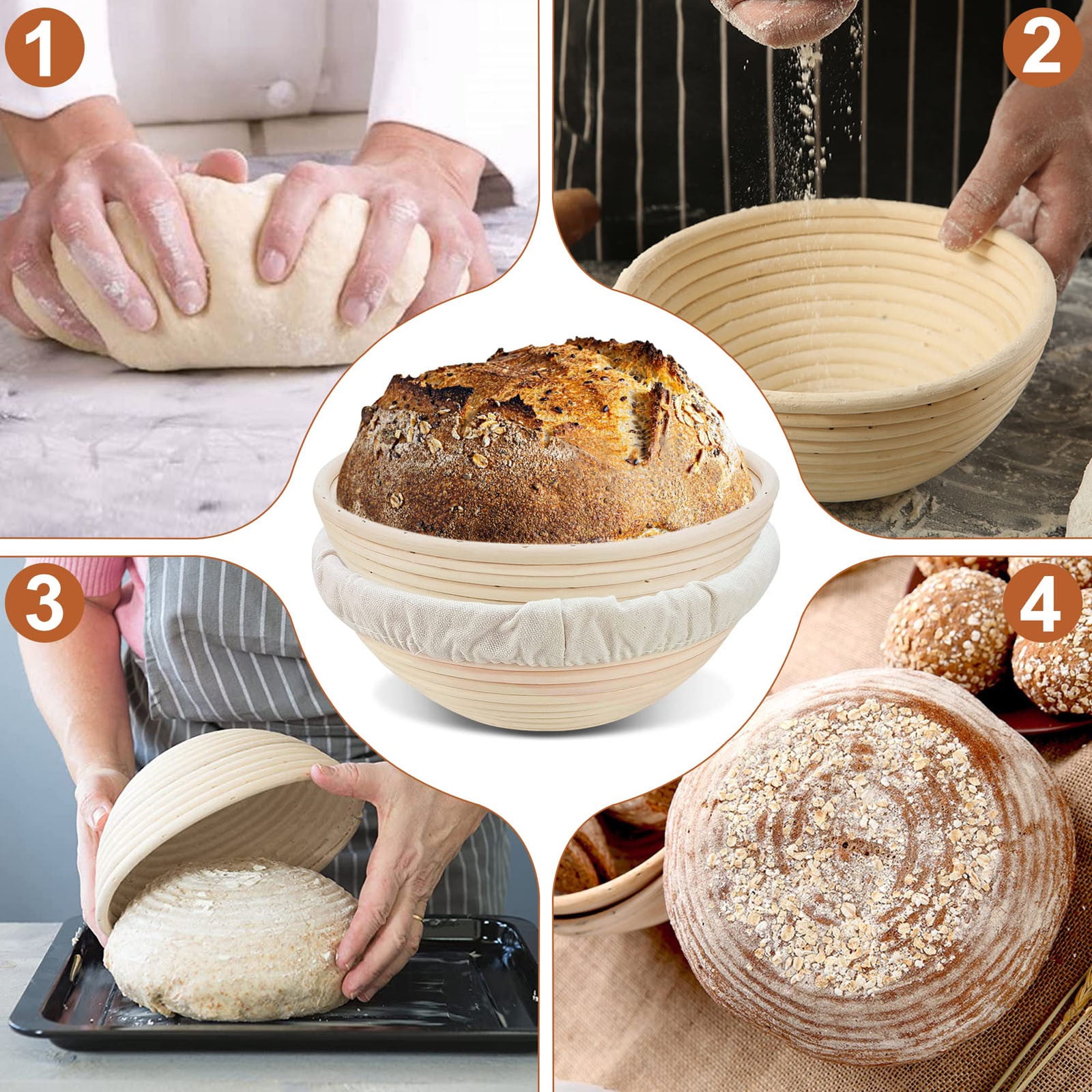 1

2

3

4