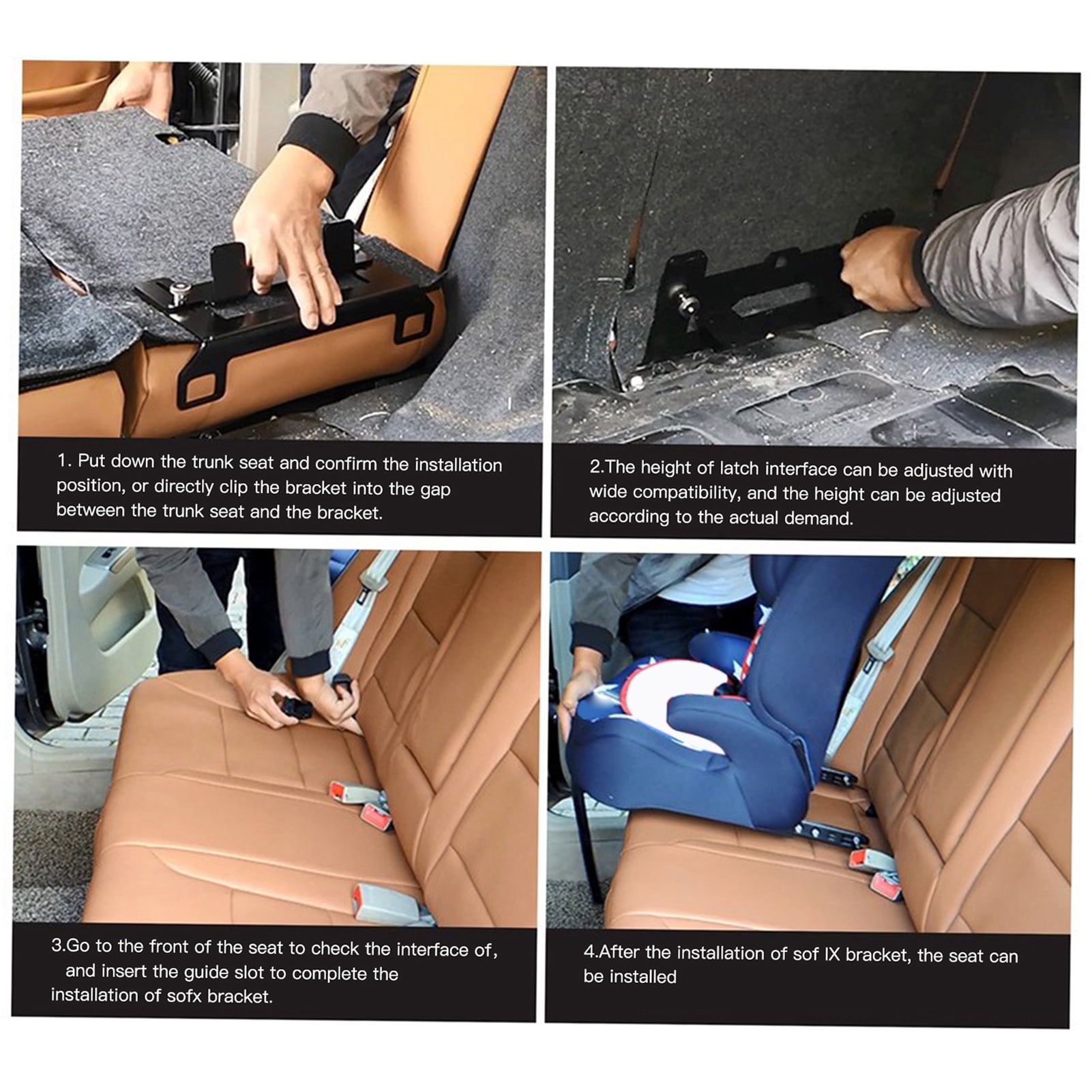 1. Put down the trunk seat and confirm the installation position, or directly clip the bracket into the gap between the trunk seat and the bracket.

2.The height of latch interface can be adjusted with wide compatibility, and the height can be adjusted according to the actual demand.

3.Go to the front of the seat to check the interface of, and insert the guide slot to complete the installation of sofx bracket.

4.After the installation of sof IX bracket, the seat can be installed