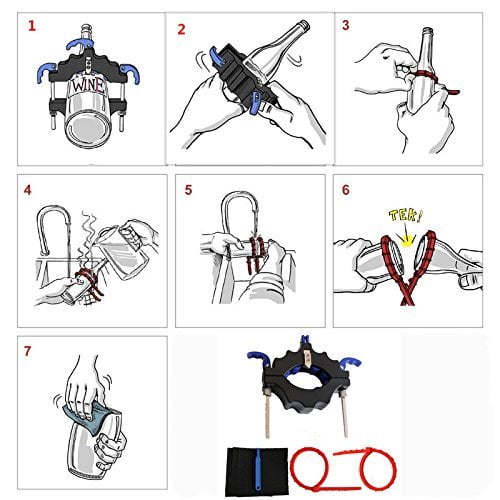 1

WINE

2

3

4

5

6

TEK!

7