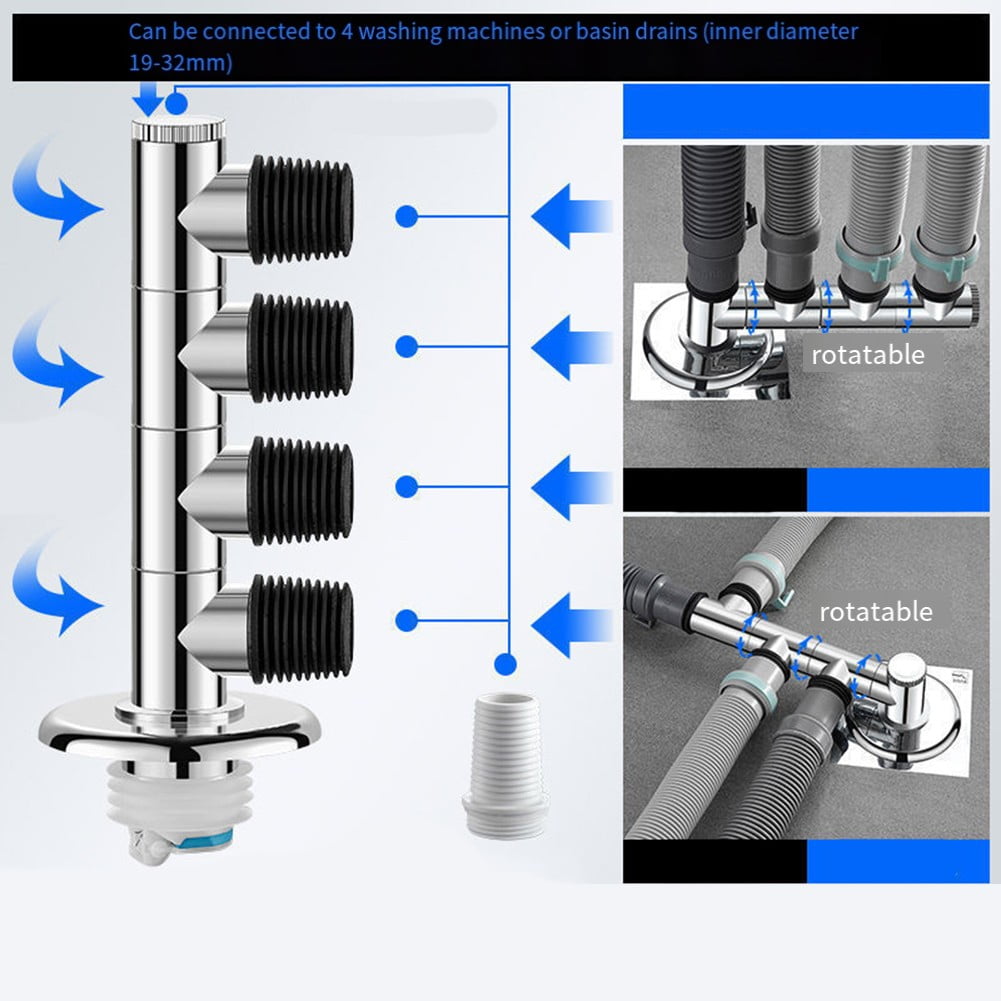 Can be connected to 4 washing machines or basin drains (inner diameter 19-32mm)

rotatable

rotatable