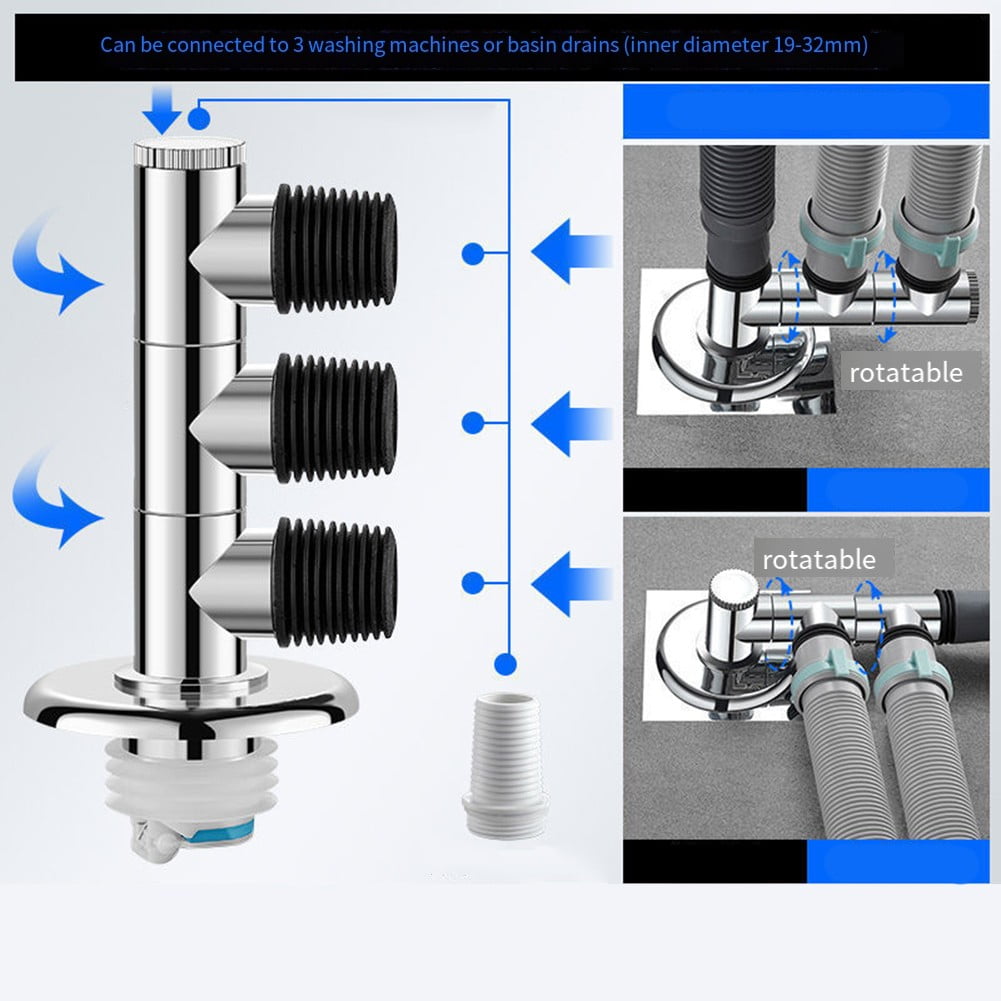 Can be connected to 3 washing machines or basin drains (inner diameter 19-32mm)

rotatable

rotatable