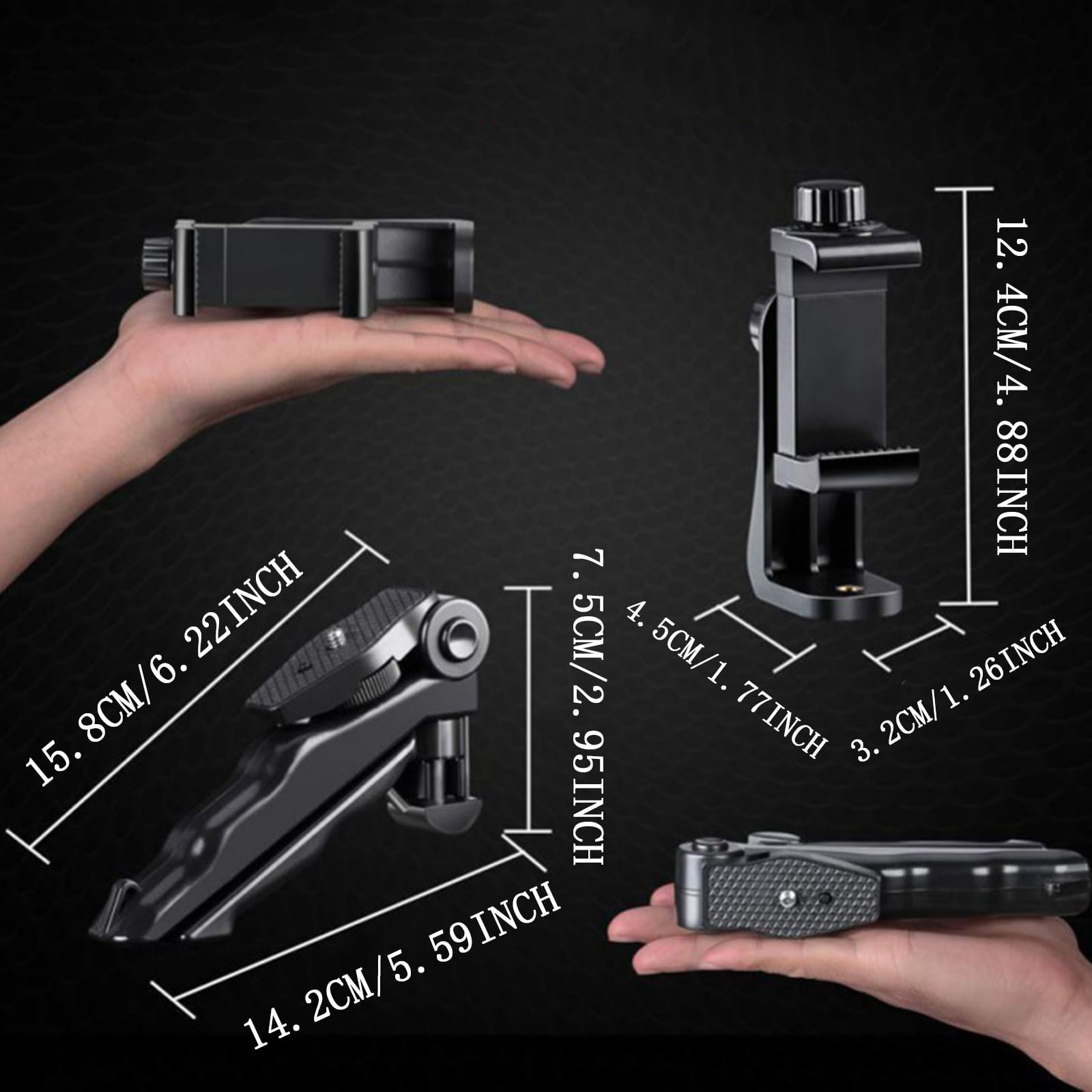 12.4CM/4.88INCH

4.5CM/1.77INCH

3.2CM/1.26INCH

15.8CM/6.22INCH

7.5CM/2.95INCH

14.2CM/5.59INCH