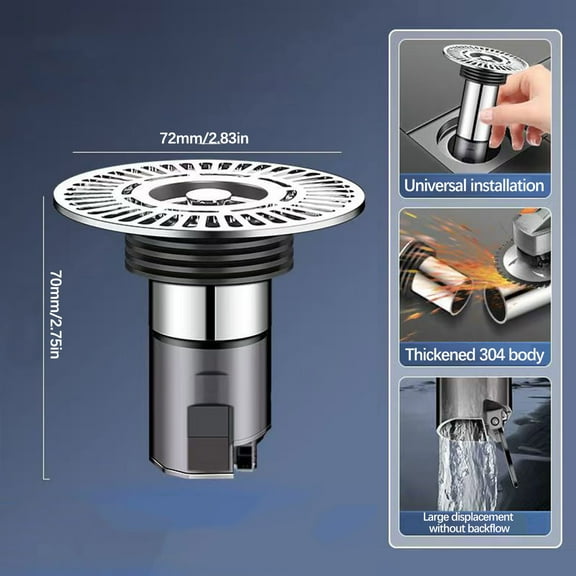 72mm/2.83in

70mm/2.75in

Universal installation

Thickened 304 body

Large displacement without backflow