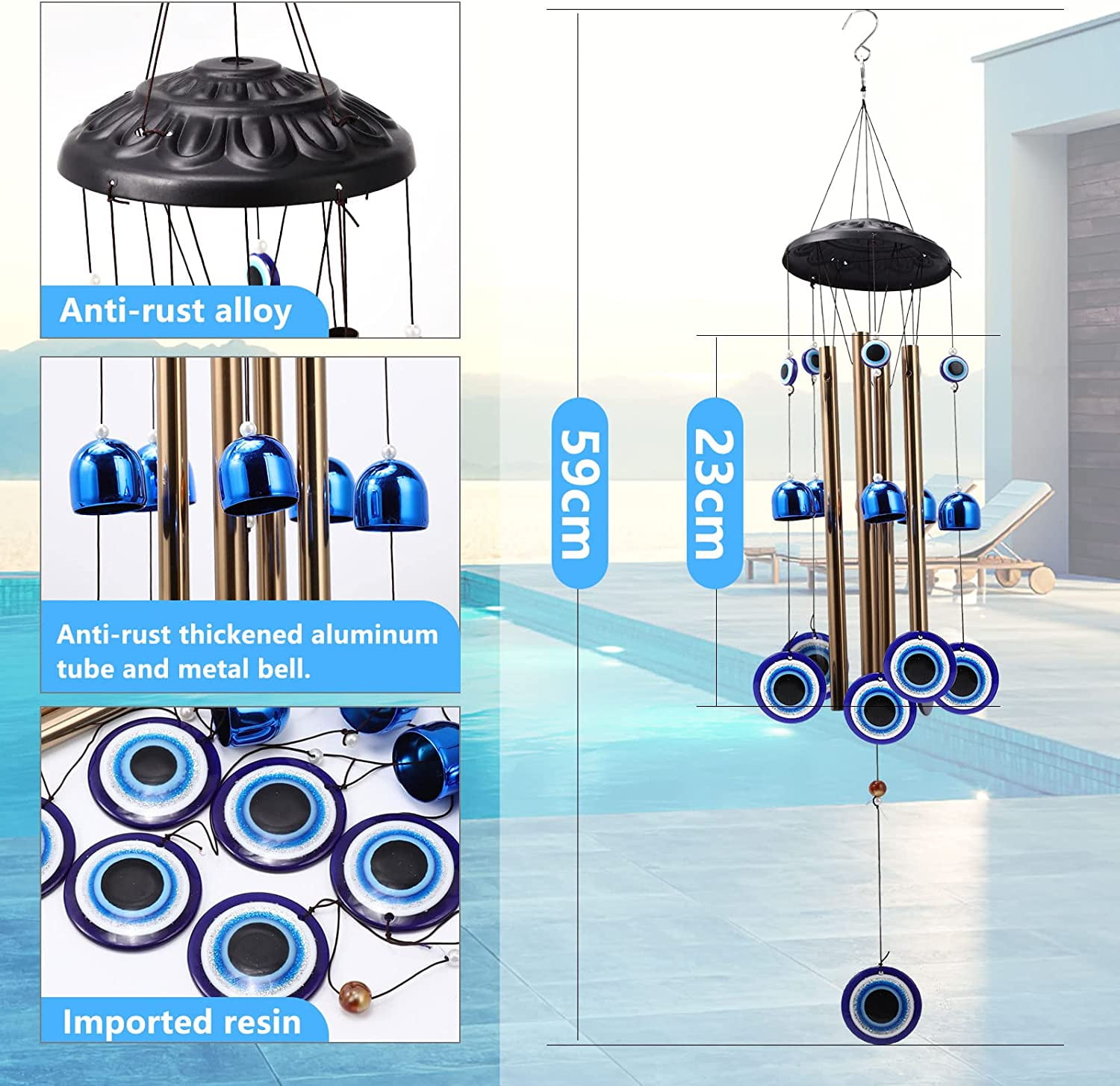 Anti-rust alloy

Anti-rust thickened aluminum tube and metal bell.

Imported resin

59cm

23cm