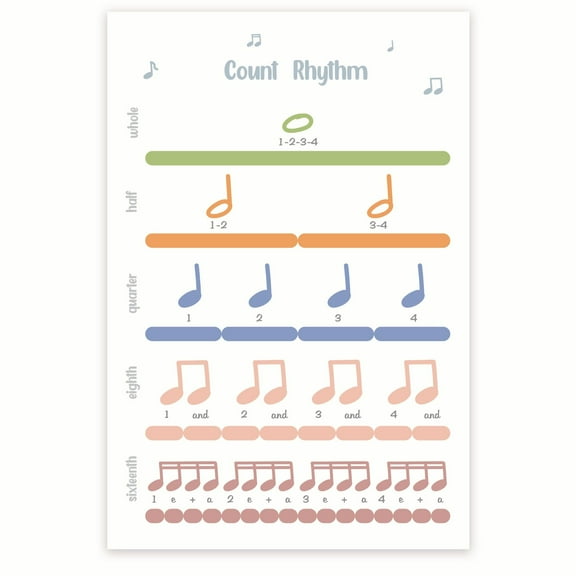 Count Rhythm

whole

1-2-3-4

half

1-2

3-4

quarter

1

2

3

4

eighth

1 and 2 and 3 and 4 and

sixteenth

1 e + a 2 e + a 3 e + a 4 e + a