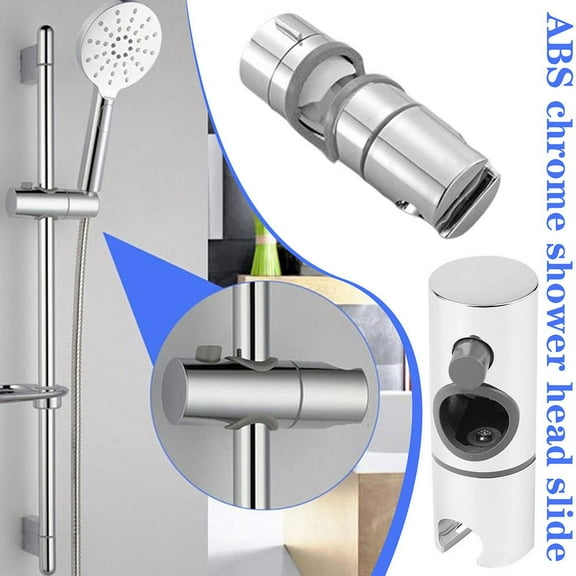 ABS chrome shower head slide