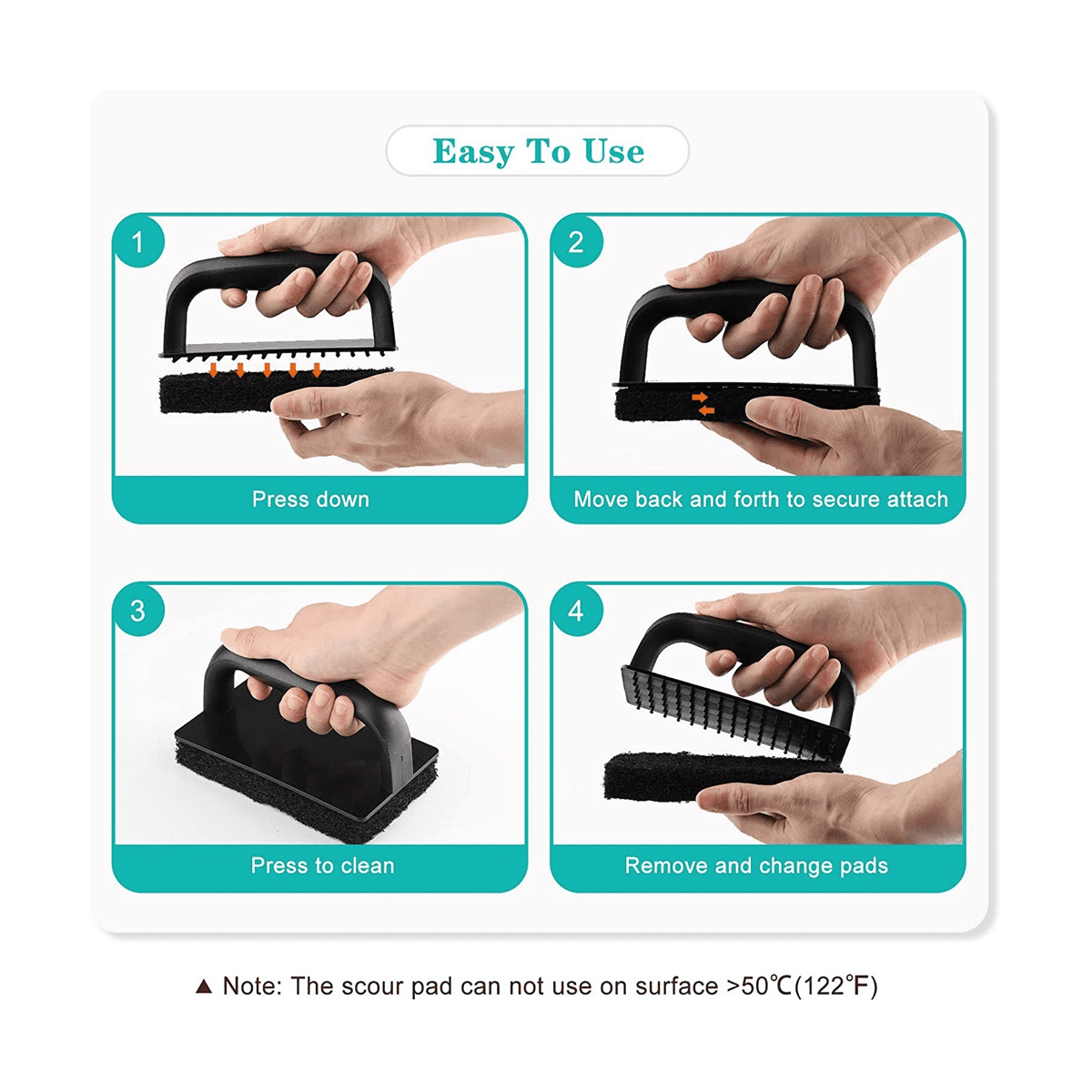 Easy To Use

1

Press down

2

Move back and forth to secure attach

3

Press to clean

4

Remove and change pads

▲ Note: The scour pad can not use on surface >50℃(122°F)