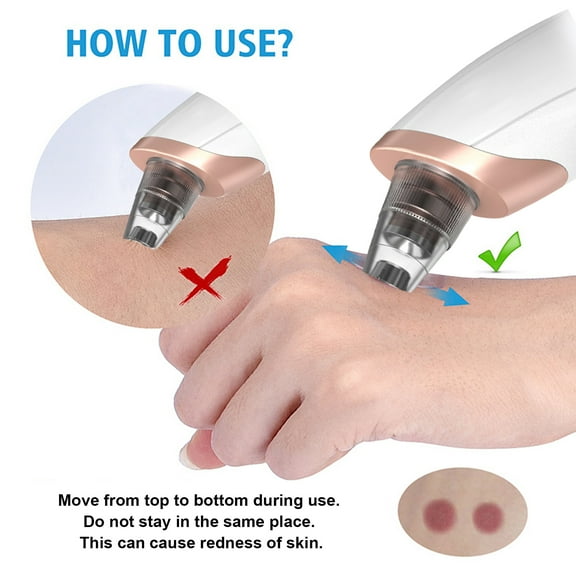 HOW TO USE?

Move from top to bottom during use.
Do not stay in the same place.
This can cause redness of skin.