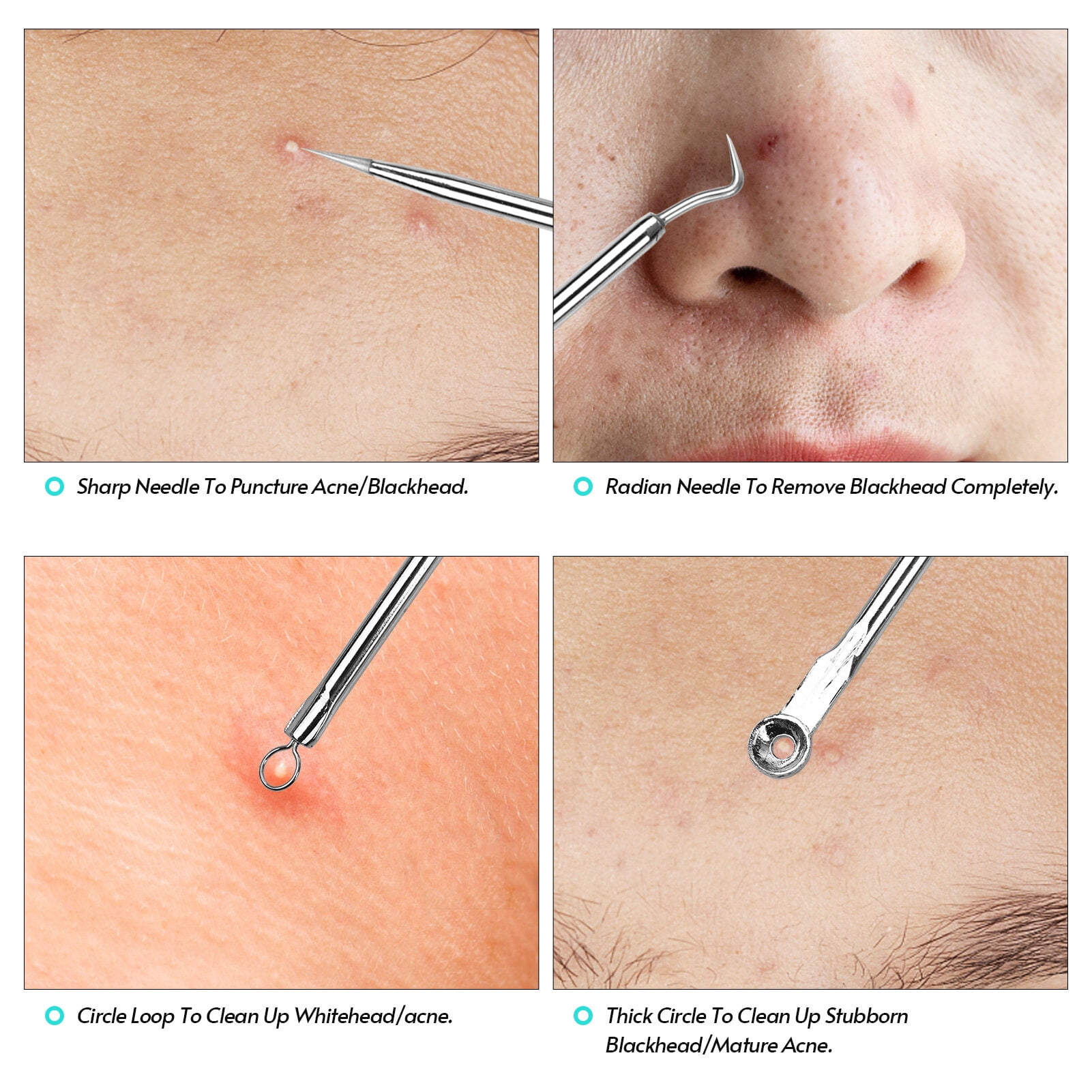 Sharp Needle To Puncture Acne/Blackhead.

Radian Needle To Remove Blackhead Completely.

Circle Loop To Clean Up Whitehead/acne.

Thick Circle To Clean Up Stubborn Blackhead/Mature Acne.