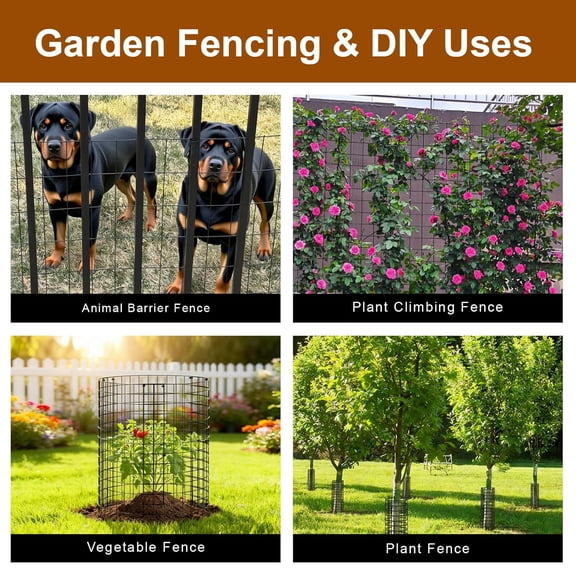 Garden Fencing & DIY Uses

Animal Barrier Fence

Plant Climbing Fence

Vegetable Fence

Plant Fence