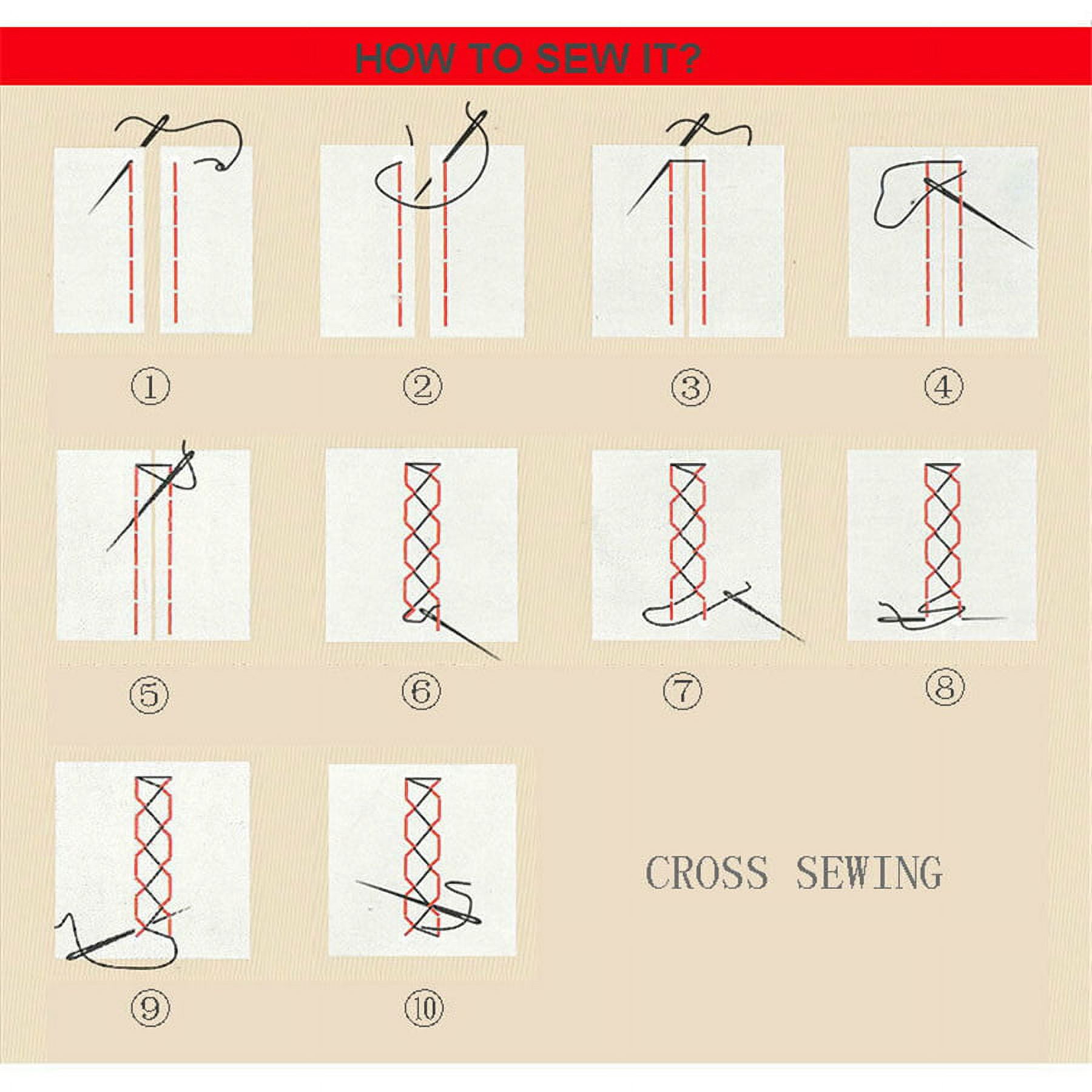 HOW TO SEW IT?

①

②

③

④

⑤

⑥

⑦

⑧

⑨

⑩

CROSS SEWING