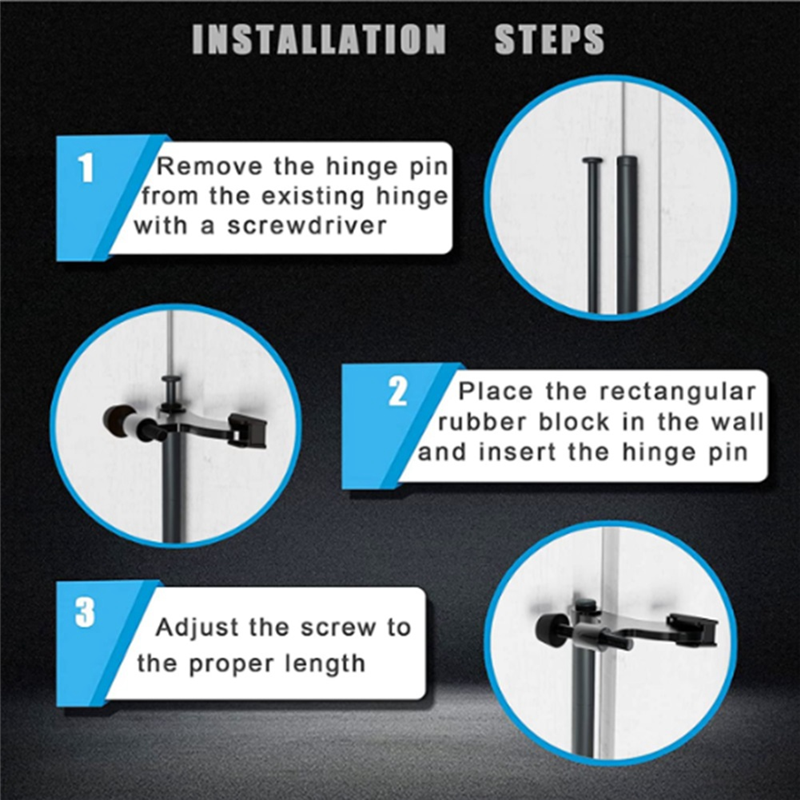 INSTALLATION STEPS

1 Remove the hinge pin from the existing hinge with a screwdriver

2 Place the rectangular rubber block in the wall and insert the hinge pin

3 Adjust the screw to the proper length