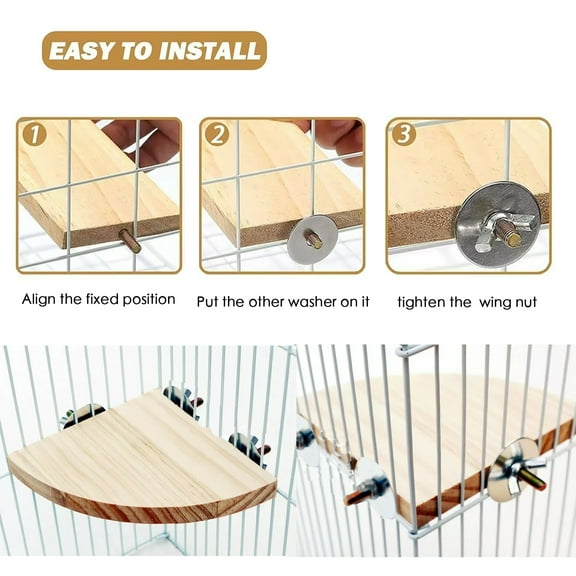 EASY TO INSTALL

1

2

3

Align the fixed position

Put the other washer on it

tighten the wing nut