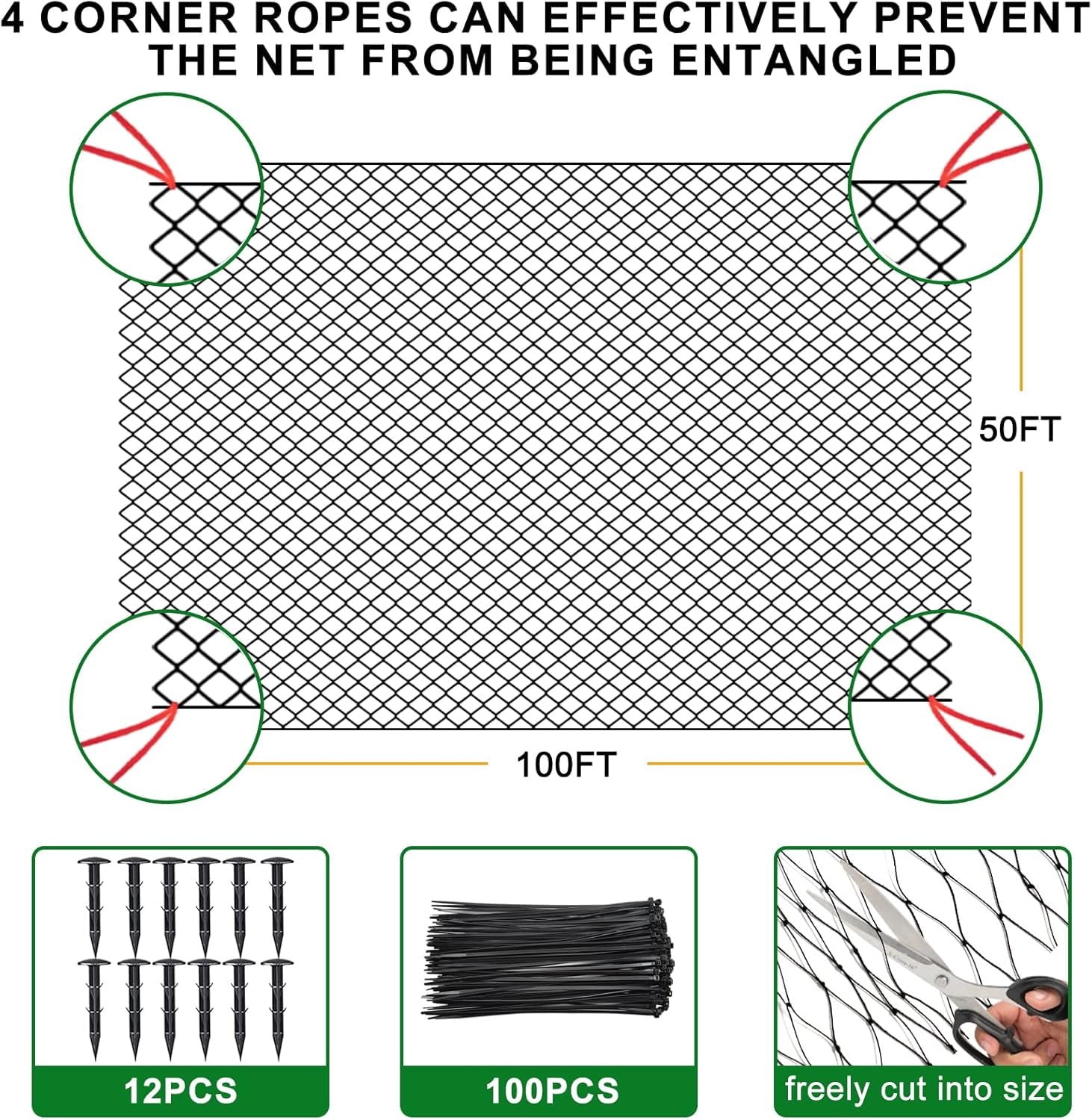 4 CORNER ROPES CAN EFFECTIVELY PREVENT THE NET FROM BEING ENTANGLED

50FT

100FT

12PCS

100PCS

freely cut into size