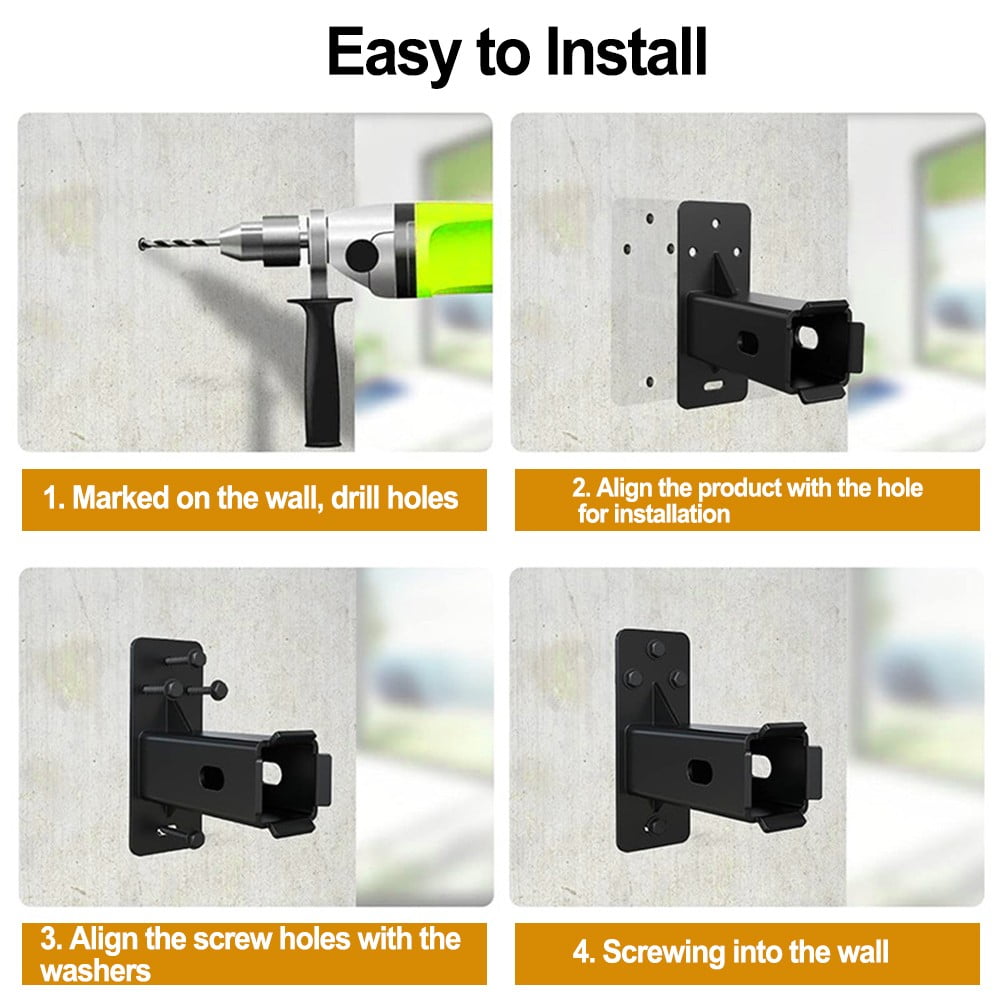 Easy to Install

1. Marked on the wall, drill holes

2. Align the product with the hole for installation

3. Align the screw holes with the washers

4. Screwing into the wall