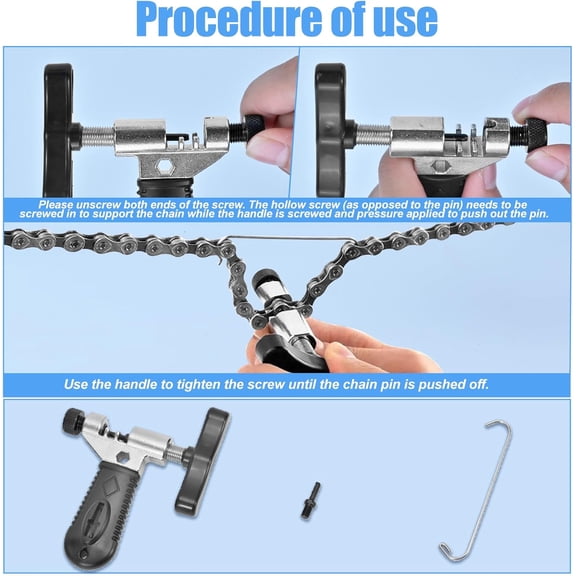 Procedure of use

Please unscrew both ends of the screw. The hollow screw (as opposed to the pin) needs to be screwed in to support the chain while the handle is screwed and pressure applied to push out the pin.

Use the handle to tighten the screw until the chain pin is pushed off.