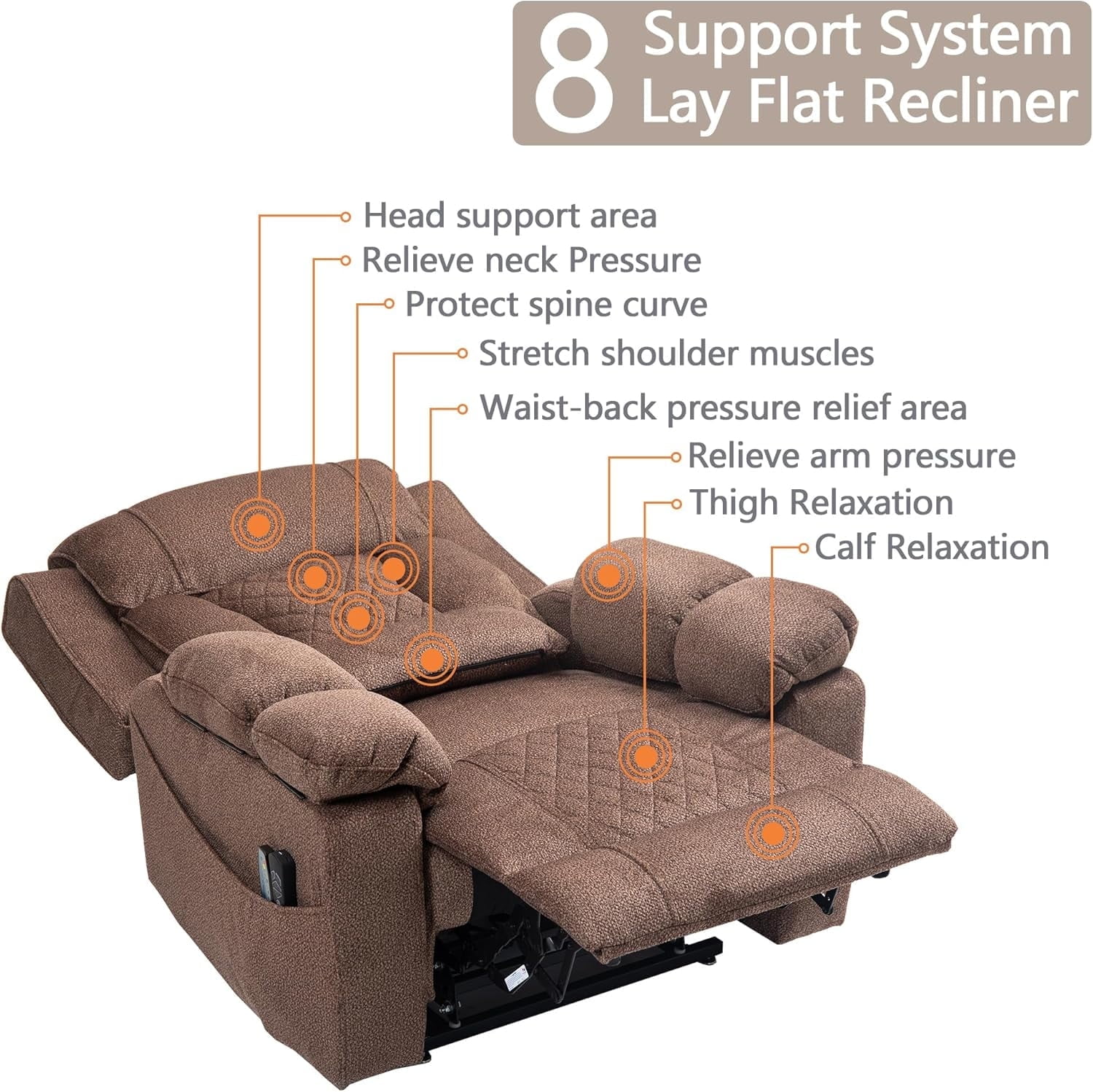 8 Support System Lay Flat Recliner

Head support area
Relieve neck Pressure
Protect spine curve
Stretch shoulder muscles
Waist-back pressure relief area
Relieve arm pressure
Thigh Relaxation
Calf Relaxation