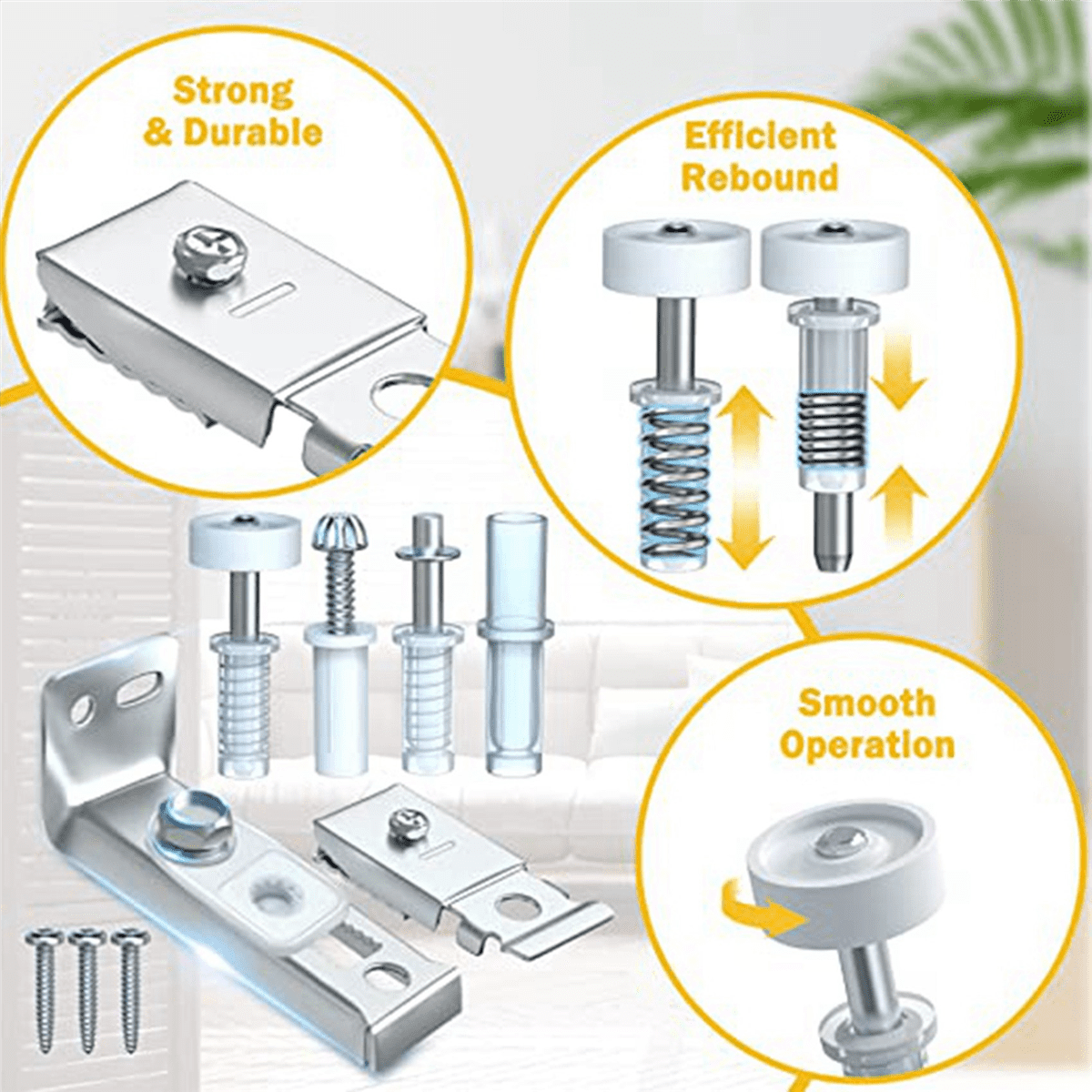 Strong & Durable

Efficient Rebound

Smooth Operation