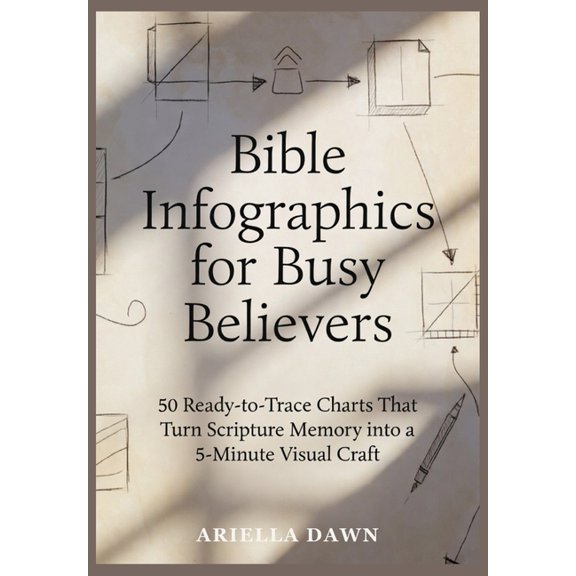 Bible Infographics for Busy Believers

50 Ready-to-Trace Charts That Turn Scripture Memory into a 5-Minute Visual Craft

ARIELLA DAWN