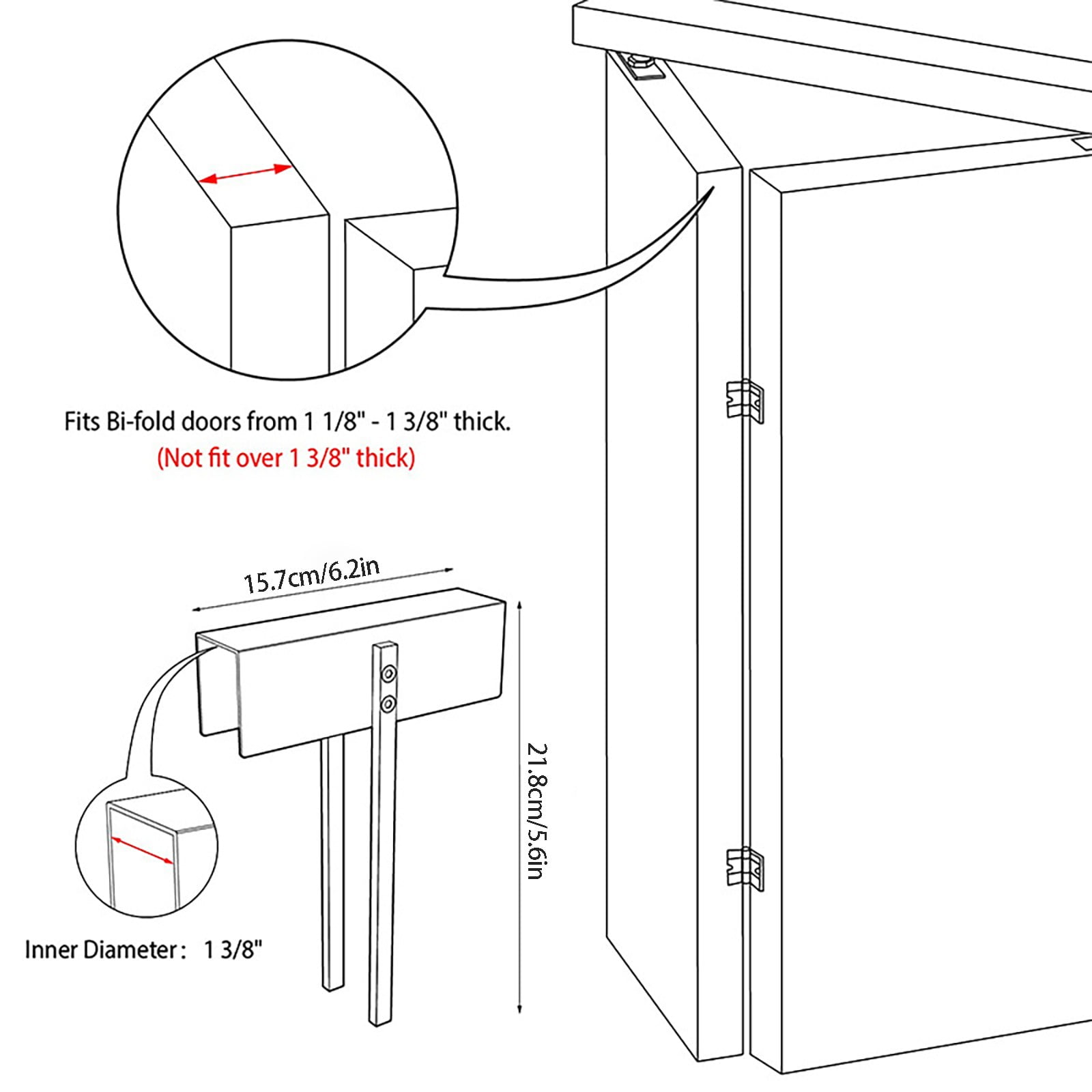 Fits Bi-fold doors from 1 1/8" - 1 3/8" thick.
(Not fit over 1 3/8" thick)

15.7cm/6.2in

21.8cm/5.6in

Inner Diameter： 1 3/8"