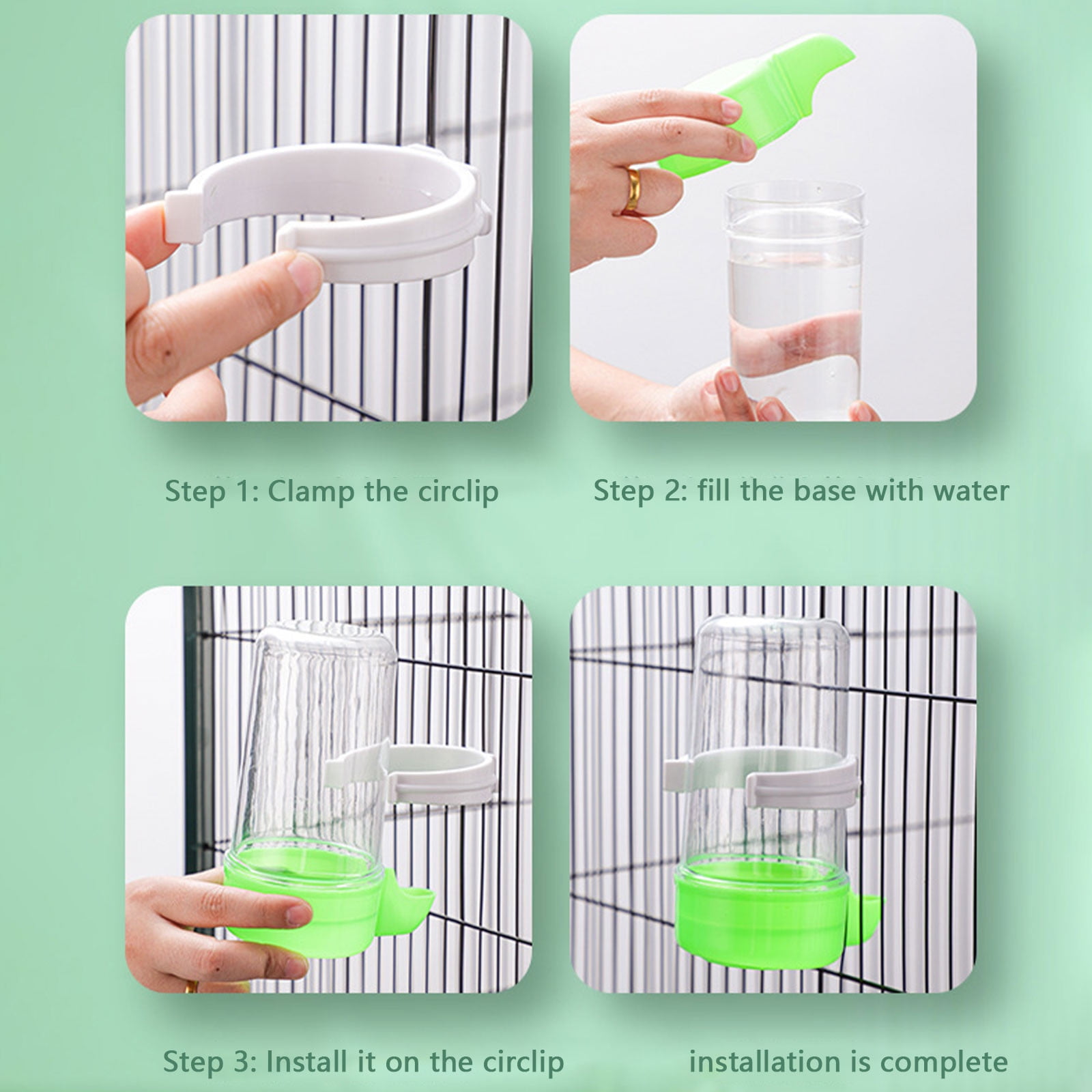 Step 1: Clamp the circlip

Step 2: fill the base with water

Step 3: Install it on the circlip

installation is complete