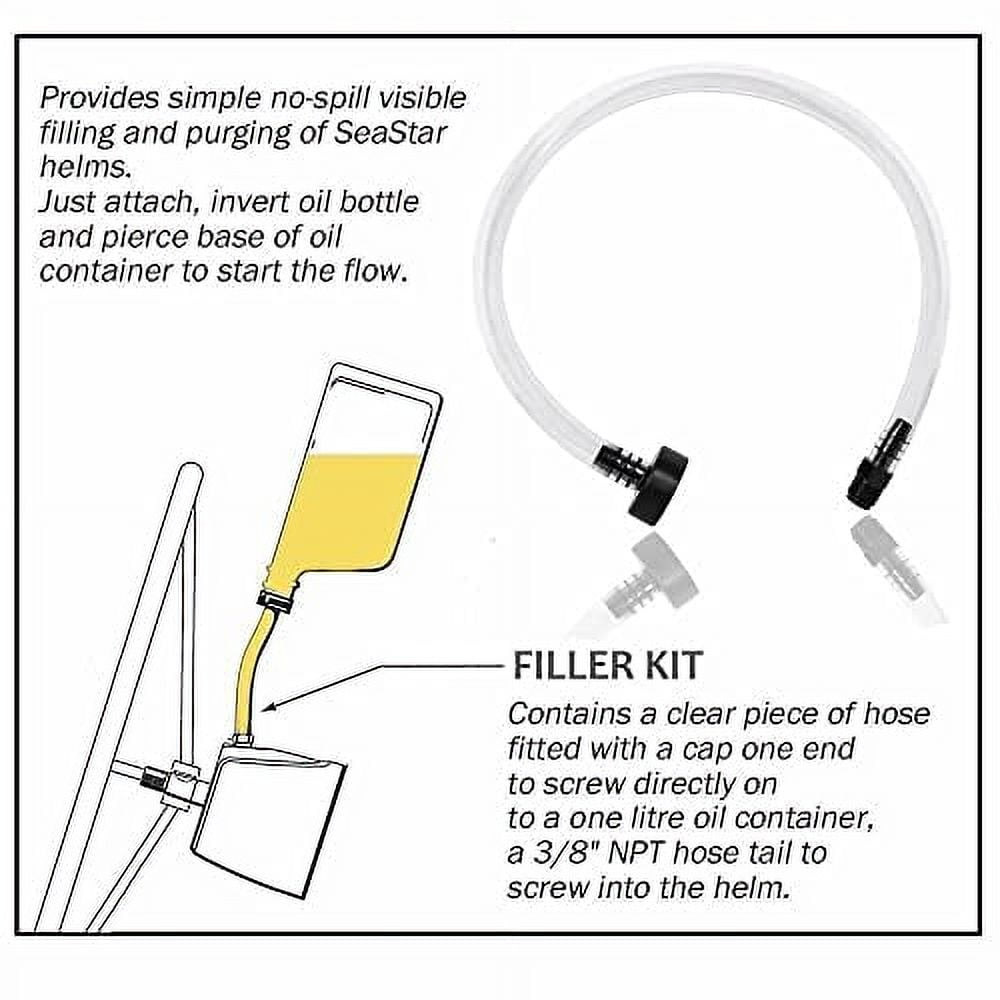 Provides simple no-spill visible filling and purging of SeaStar helms.
Just attach, invert oil bottle and pierce base of oil container to start the flow.

FILLER KIT

Contains a clear piece of hose fitted with a cap one end to screw directly on to a one litre oil container, a 3/8" NPT hose tail to screw into the helm.