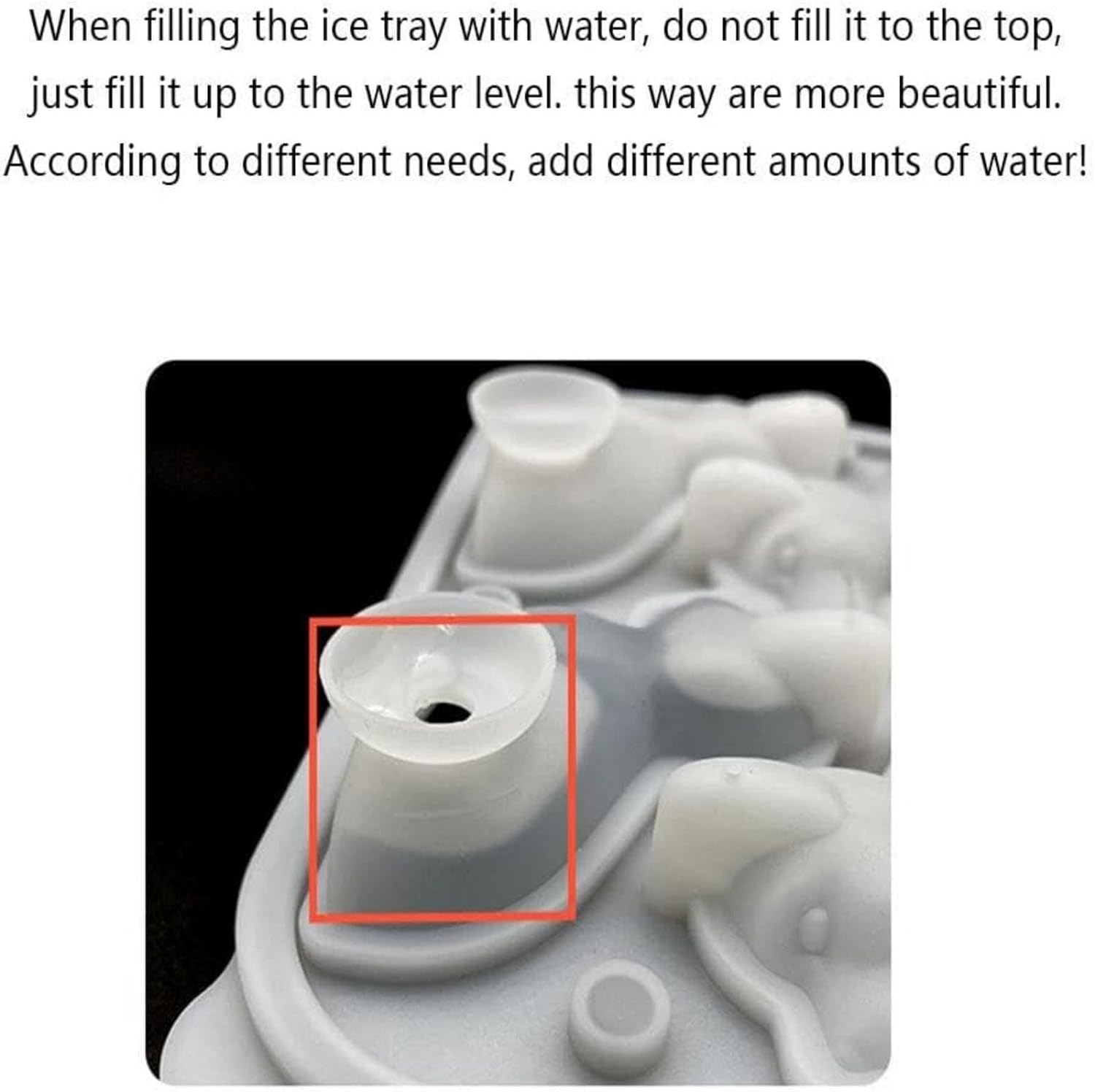 When filling the ice tray with water, do not fill it to the top, just fill it up to the water level. this way are more beautiful. According to different needs, add different amounts of water!