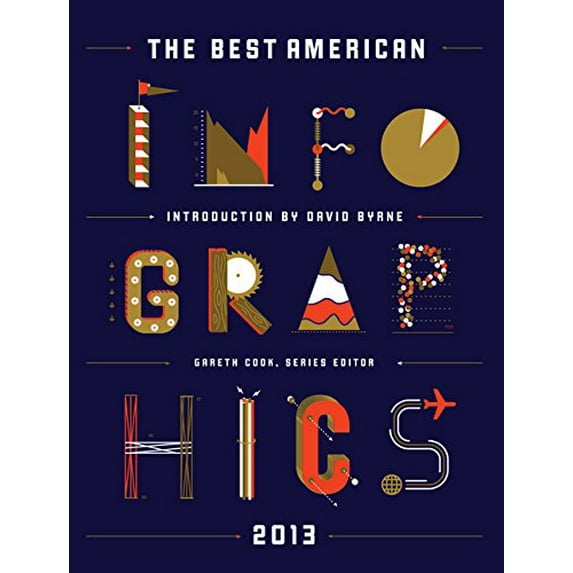 THE BEST AMERICAN

INFO

INTRODUCTION BY DAVID BYRNE

GRAP

GARETH COOK, SERIES EDITOR

HICS

2013