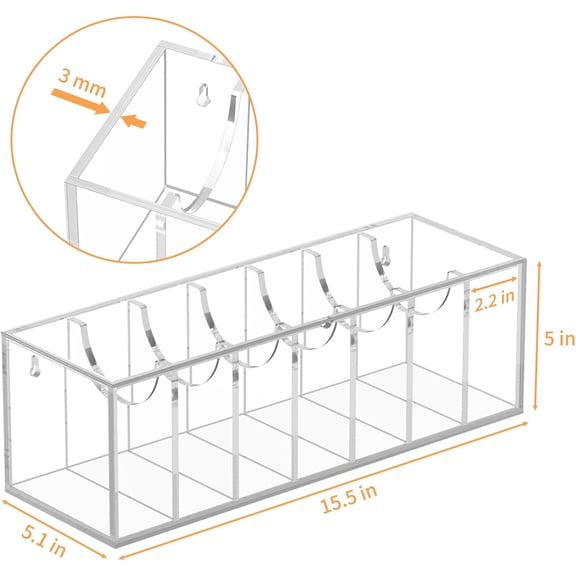 3 mm

2.2 in

5 in

15.5 in

5.1 in