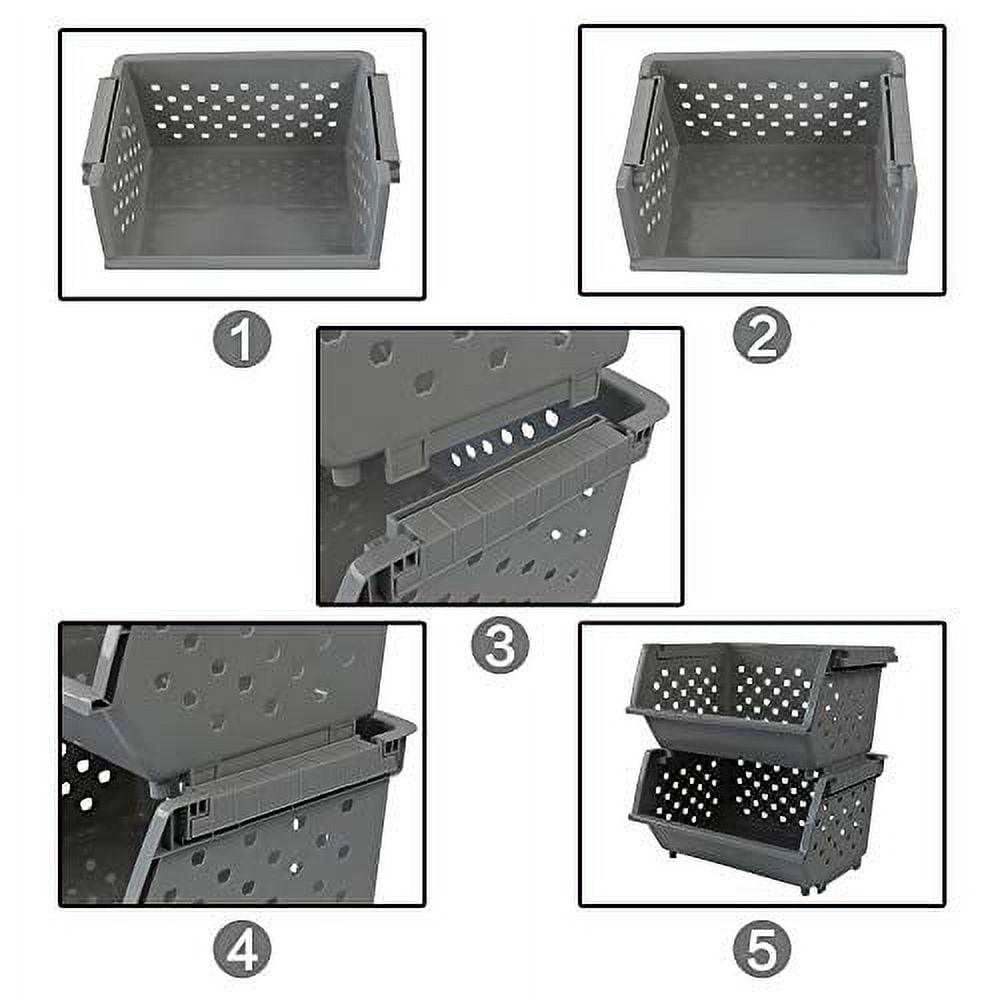 1

2

3

4

5