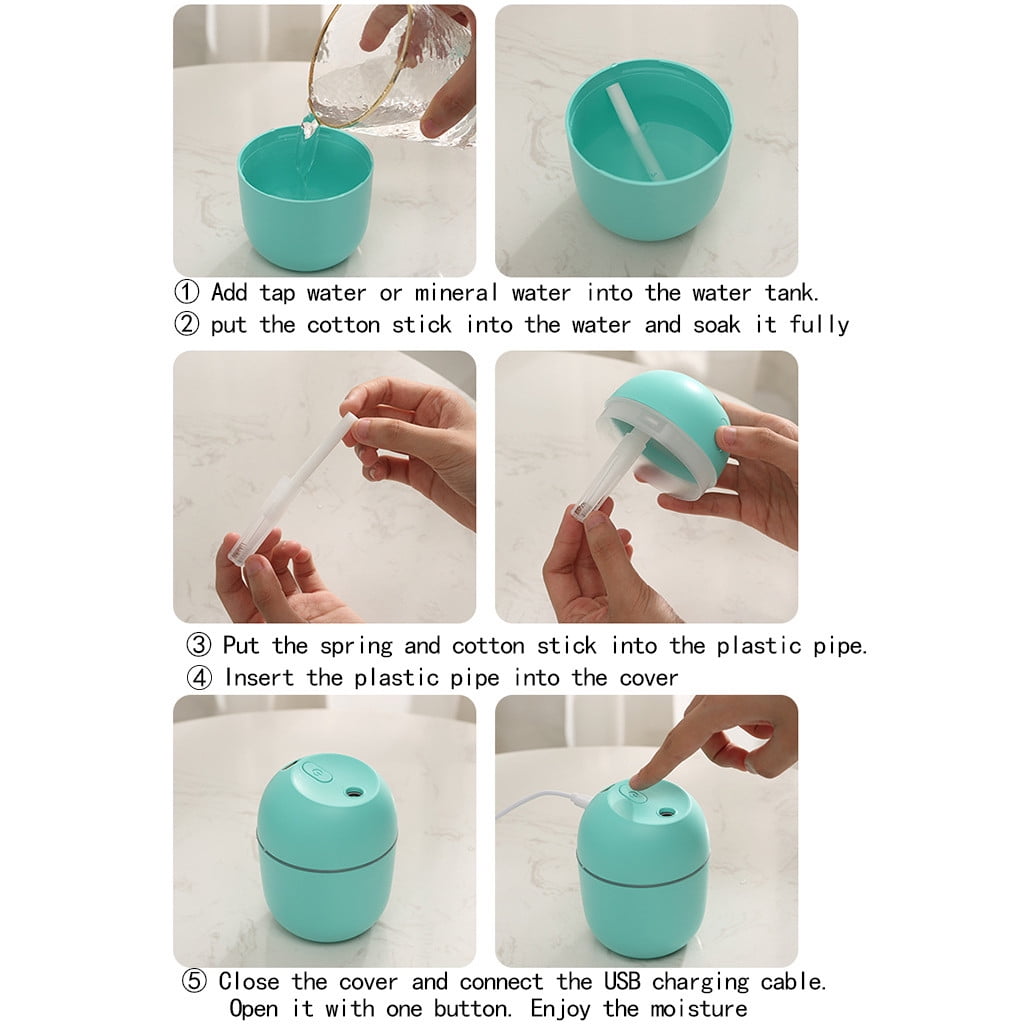 ① Add tap water or mineral water into the water tank.
② put the cotton stick into the water and soak it fully

③ Put the spring and cotton stick into the plastic pipe.
④ Insert the plastic pipe into the cover

⑤ Close the cover and connect the USB charging cable. Open it with one button. Enjoy the moisture