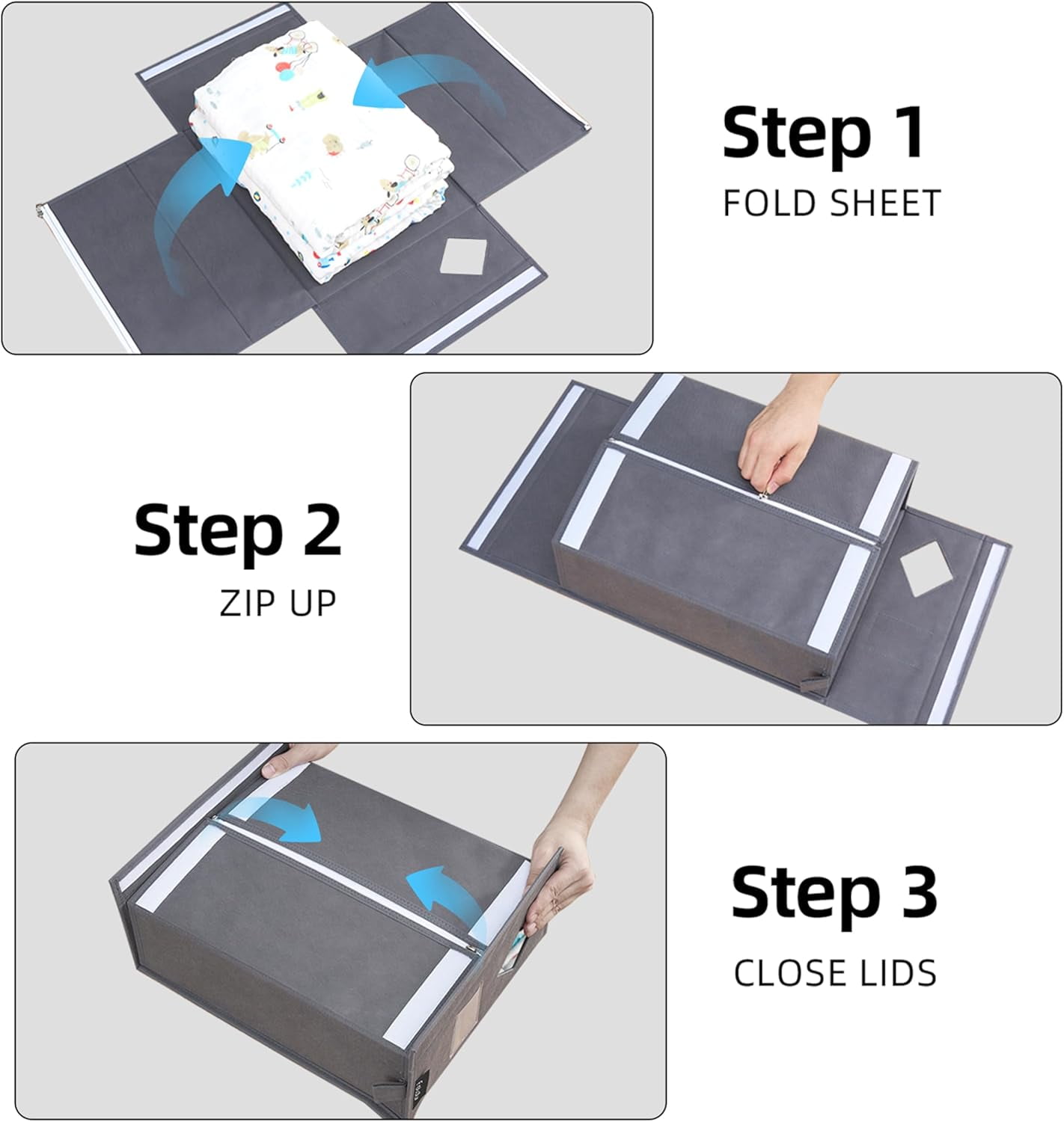 Step 1
FOLD SHEET

Step 2
ZIP UP

Step 3
CLOSE LIDS