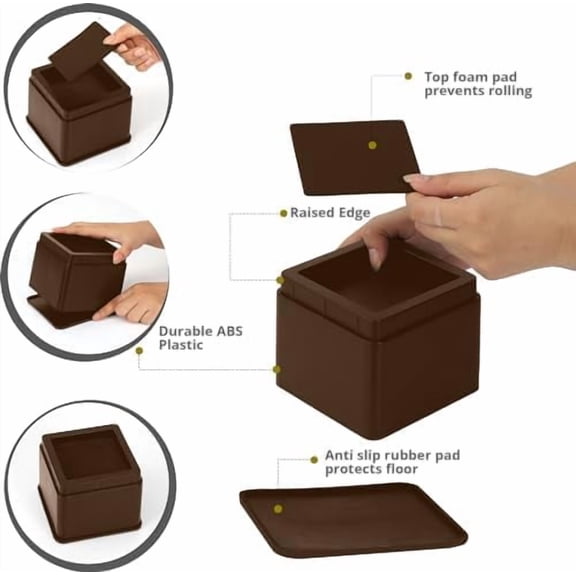 Top foam pad
prevents rolling

Raised Edge

Durable ABS
Plastic

Anti slip rubber pad
protects floor