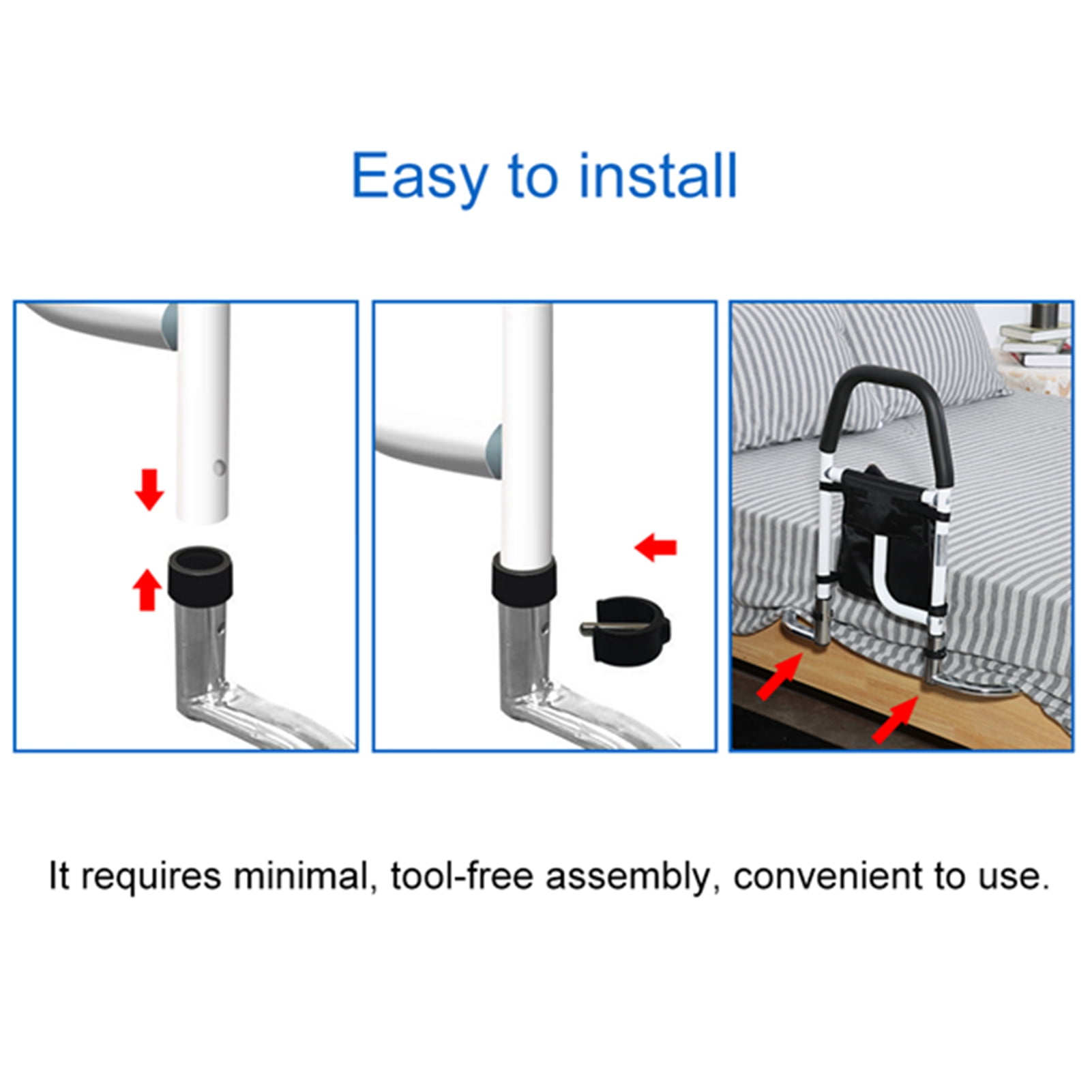 Easy to install

It requires minimal, tool-free assembly, convenient to use.