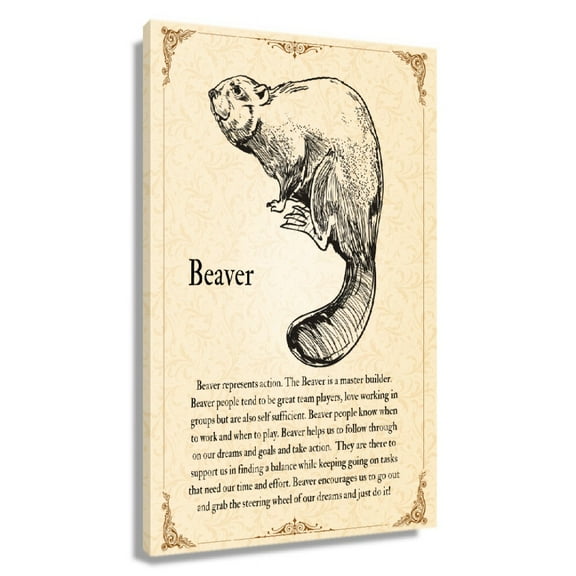 Beaver

Beaver represents action. The Beaver is a master builder. Beaver people tend to be great team players, love working in groups but are also self sufficient. Beaver people know when to work and when to play. Beaver helps us to follow through on our dreams and goals and take action. They are there to support us in finding a balance while keeping going on tasks that need our time and effort. Beaver encourages us to go out and grab the steering wheel of our dreams and just do it!