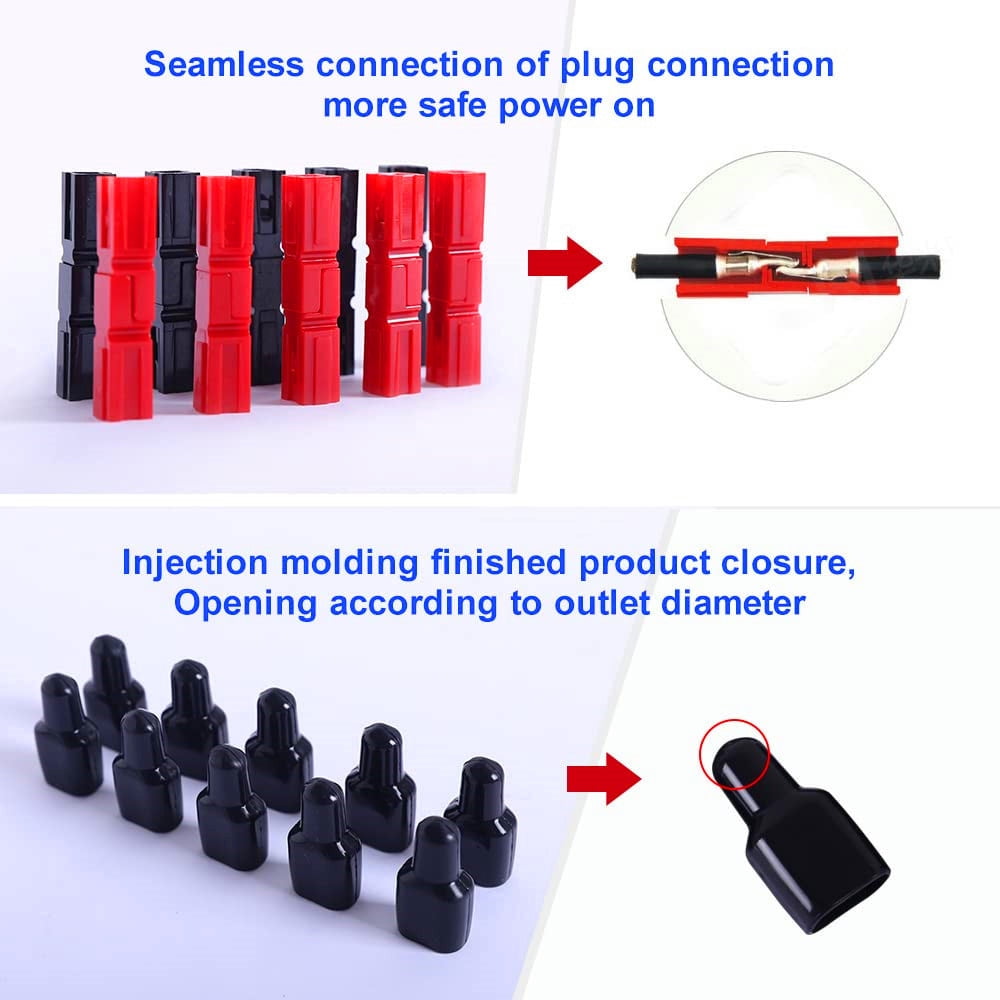 Seamless connection of plug connection
more safe power on

Injection molding finished product closure,
Opening according to outlet diameter