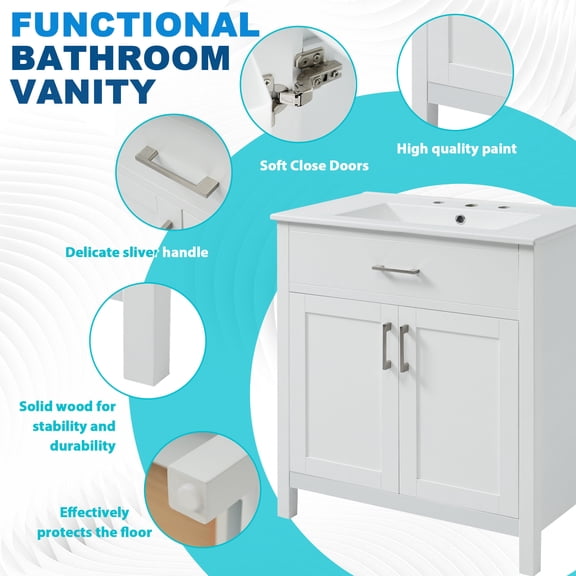 FUNCTIONAL BATHROOM VANITY

Soft Close Doors

High quality paint

Delicate sliver handle

Solid wood for stability and durability

Effectively protects the floor