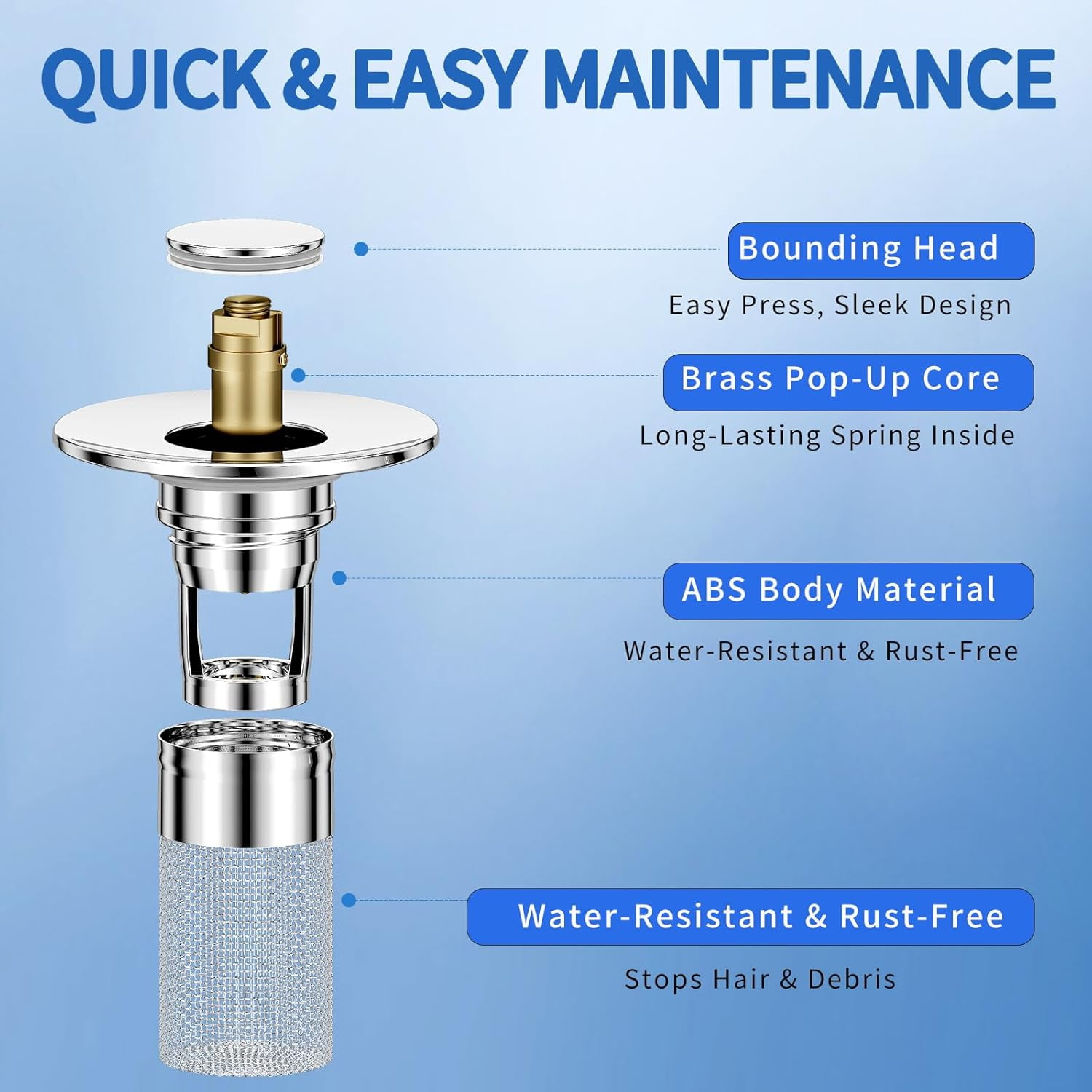 QUICK & EASY MAINTENANCE

Bounding Head

Easy Press, Sleek Design

Brass Pop-Up Core

Long-Lasting Spring Inside

ABS Body Material

Water-Resistant & Rust-Free

Water-Resistant & Rust-Free

Stops Hair & Debris