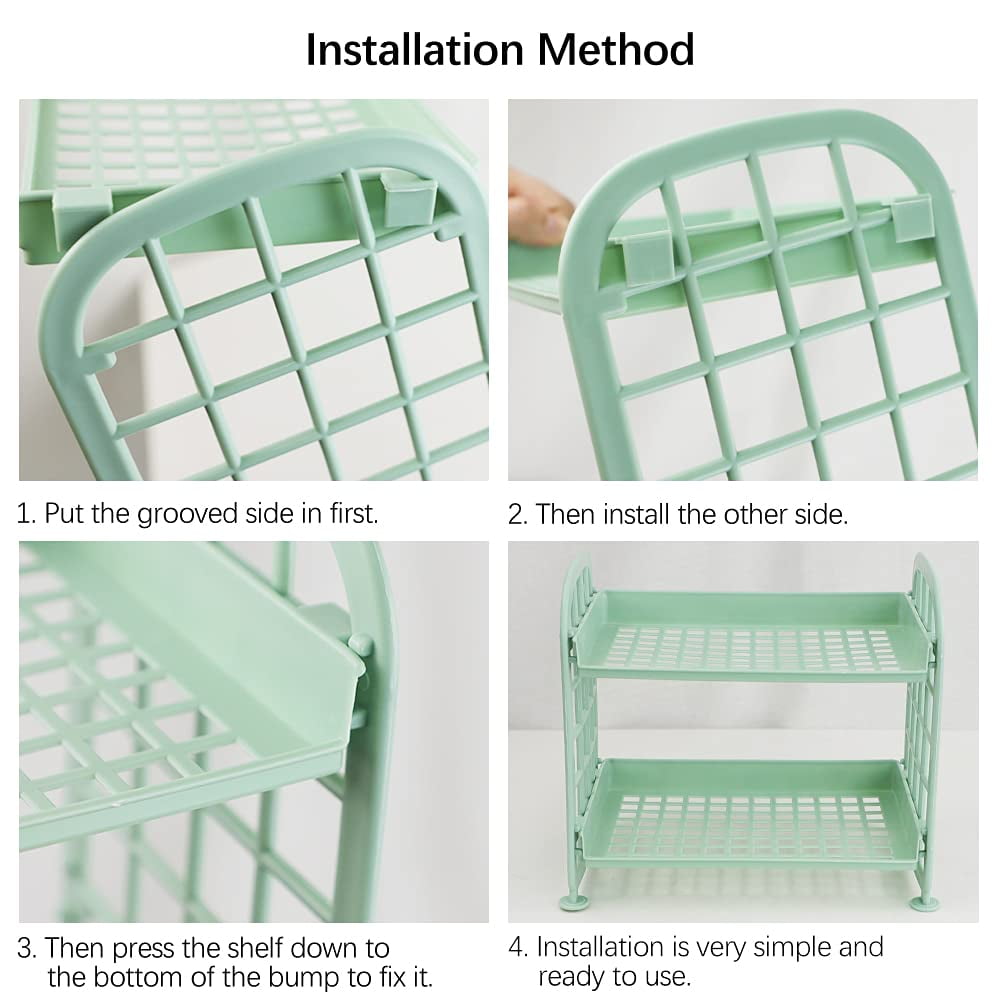 Installation Method

1. Put the grooved side in first.

2. Then install the other side.

3. Then press the shelf down to the bottom of the bump to fix it.

4. Installation is very simple and ready to use.