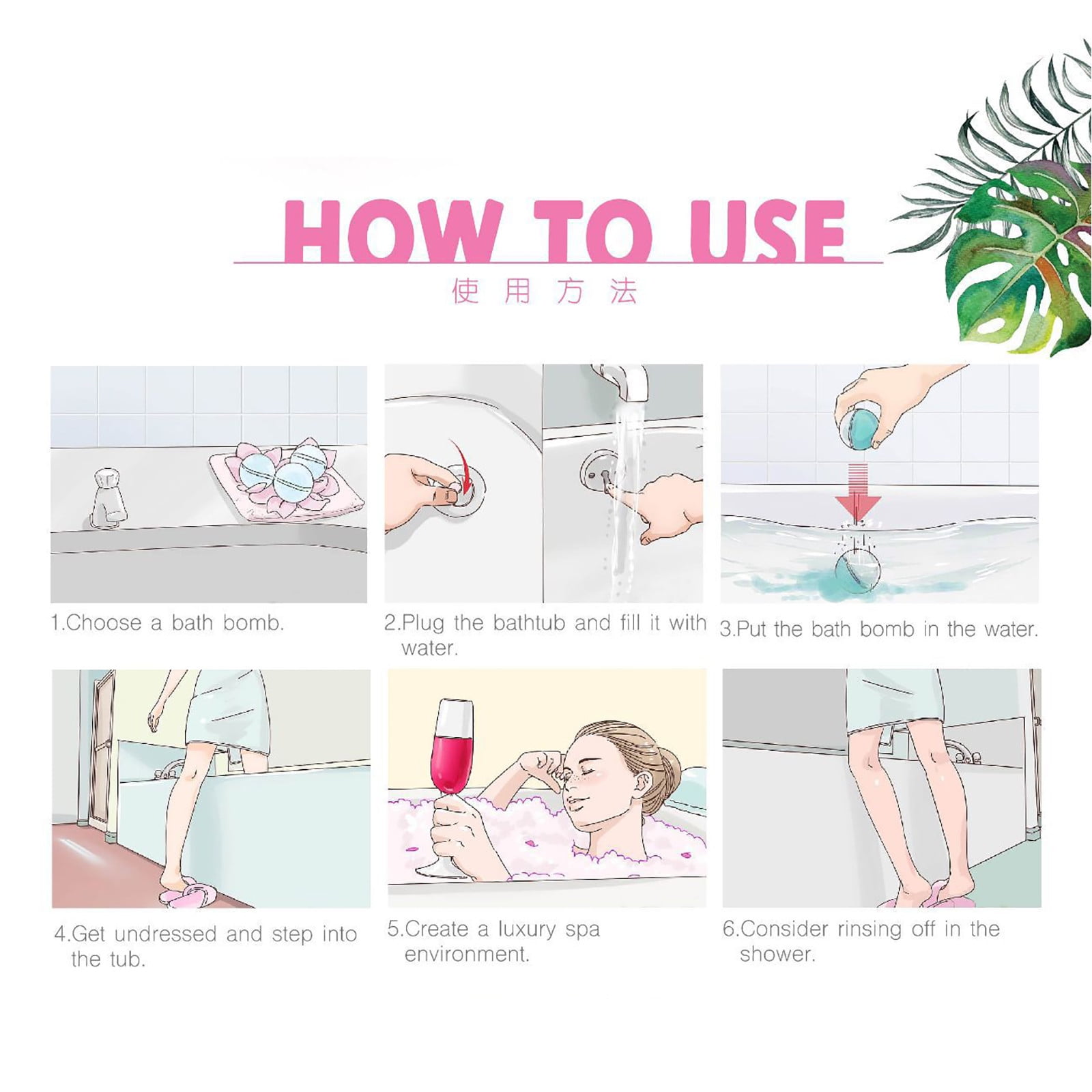 HOW TO USE

使用方法

1.Choose a bath bomb.

2.Plug the bathtub and fill it with water.

3.Put the bath bomb in the water.

4.Get undressed and step into the tub.

5.Create a luxury spa environment.

6.Consider rinsing off in the shower.