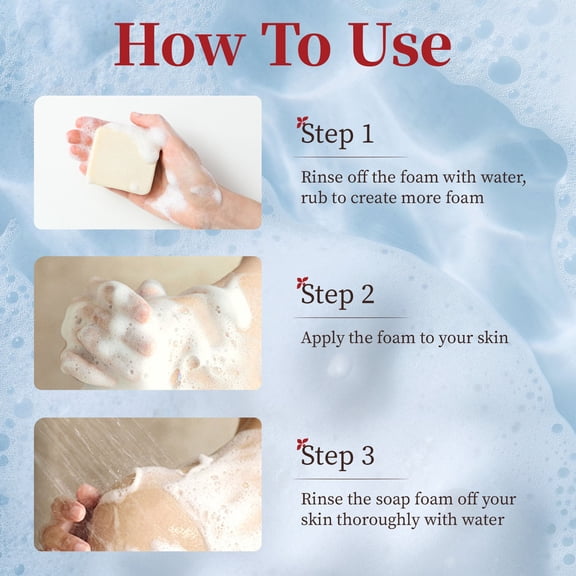 How To Use

Step 1

Rinse off the foam with water, rub to create more foam

Step 2

Apply the foam to your skin

Step 3

Rinse the soap foam off your skin thoroughly with water