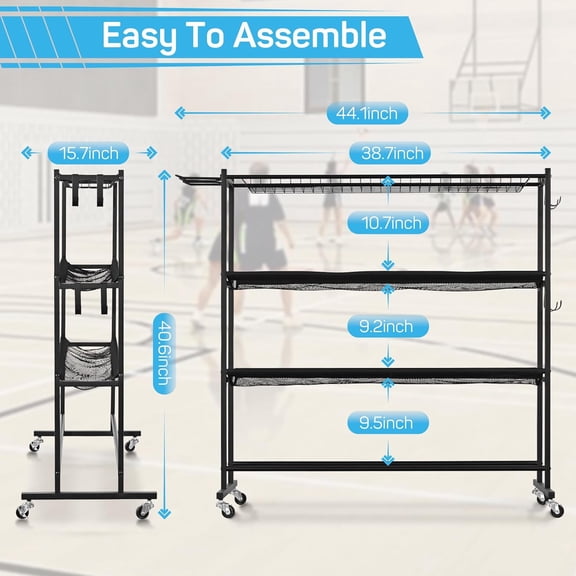 Easy To Assemble

44.1inch

15.7inch

38.7inch

10.7inch

40.6inch

9.2inch

9.5inch