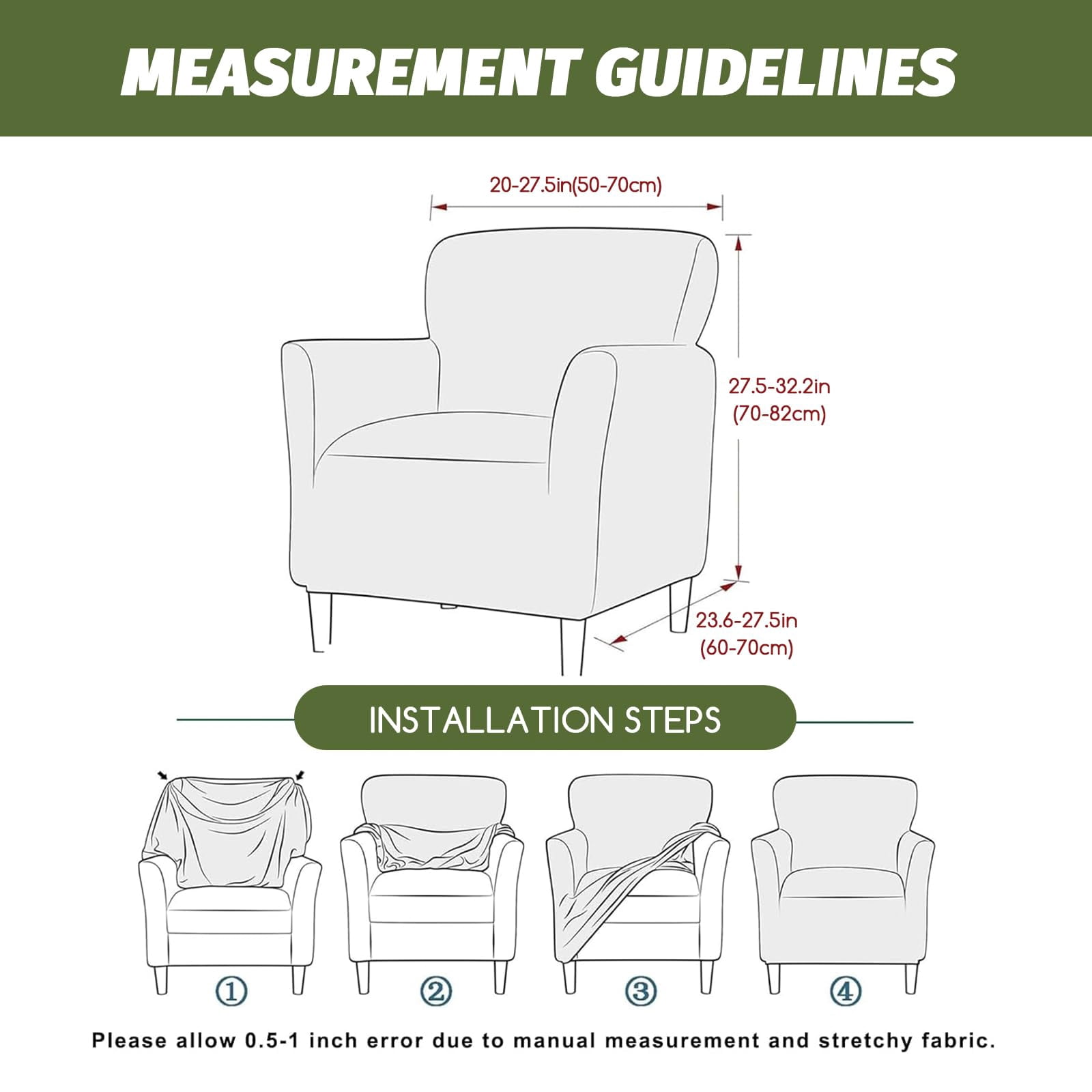 MEASUREMENT GUIDELINES

20-27.5in(50-70cm)

27.5-32.2in
(70-82cm)

23.6-27.5in
(60-70cm)

INSTALLATION STEPS

①

②

③

④

Please allow 0.5-1 inch error due to manual measurement and stretchy fabric.