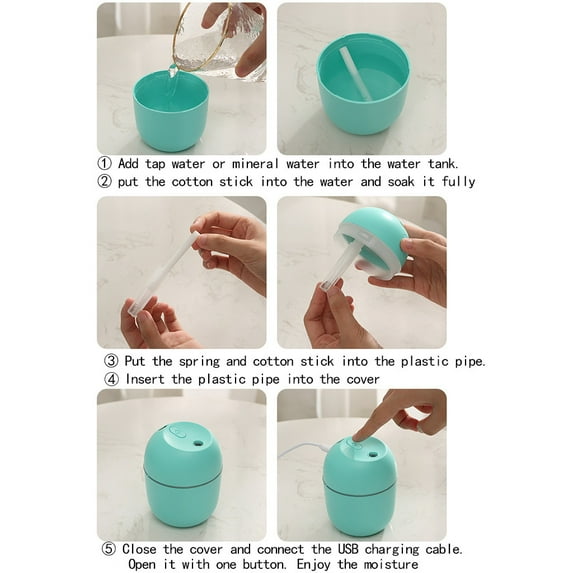 ① Add tap water or mineral water into the water tank.
② put the cotton stick into the water and soak it fully

③ Put the spring and cotton stick into the plastic pipe.
④ Insert the plastic pipe into the cover

⑤ Close the cover and connect the USB charging cable. Open it with one button. Enjoy the moisture